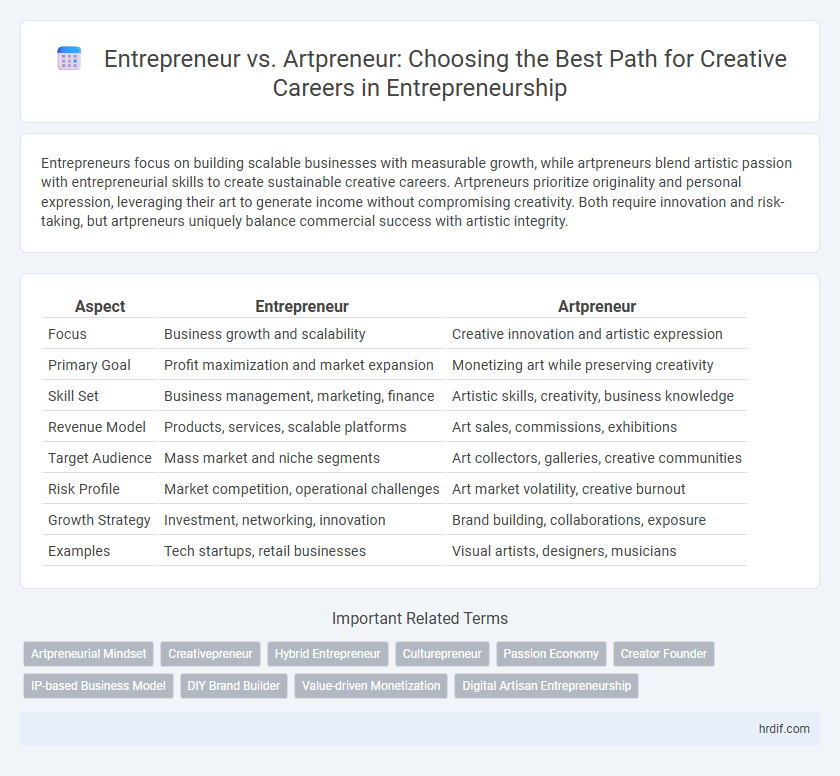 Entrepreneur vs. Artpreneur: Choosing the Best Path for Creative Careers in Entrepreneurship

Entrepreneurs focus on building scalable businesses with measurable growth, while artpreneurs blend artistic passion with entrepreneurial skills to create sustainable creative careers. Artpreneurs prioritize originality and personal expression, leveraging their art to generate income without compromising creativity. Both require innovation and risk-taking, but artpreneurs uniquely balance commercial success with artistic integrity.

| Aspect | Entrepreneur | Artpreneur |
|---|---|---|
| Focus | Business growth and scalability | Creative innovation and artistic expression |
| Primary Goal | Profit maximization and market expansion | Monetizing art while preserving creativity |
| Skill Set | Business management, marketing, finance | Artistic skills, creativity, business knowledge |
| Revenue Model | Products, services, scalable platforms | Art sales, commissions, exhibitions |
| Target Audience | Mass market and niche segments | Art collectors, galleries, creative communities |
| Risk Profile | Market competition, operational challenges | Art market volatility, creative burnout |
| Growth Strategy | Investment, networking, innovation | Brand building, collaborations, exposure |
| Examples | Tech startups, retail businesses | Visual artists, designers, musicians |

Important Related Terms

Artpreneurial Mindset
Creativepreneur
Hybrid Entrepreneur
Culturepreneur
Passion Economy
Creator Founder
IP-based Business Model
DIY Brand Builder
Value-driven Monetization
Digital Artisan Entrepreneurship

hrdif.com