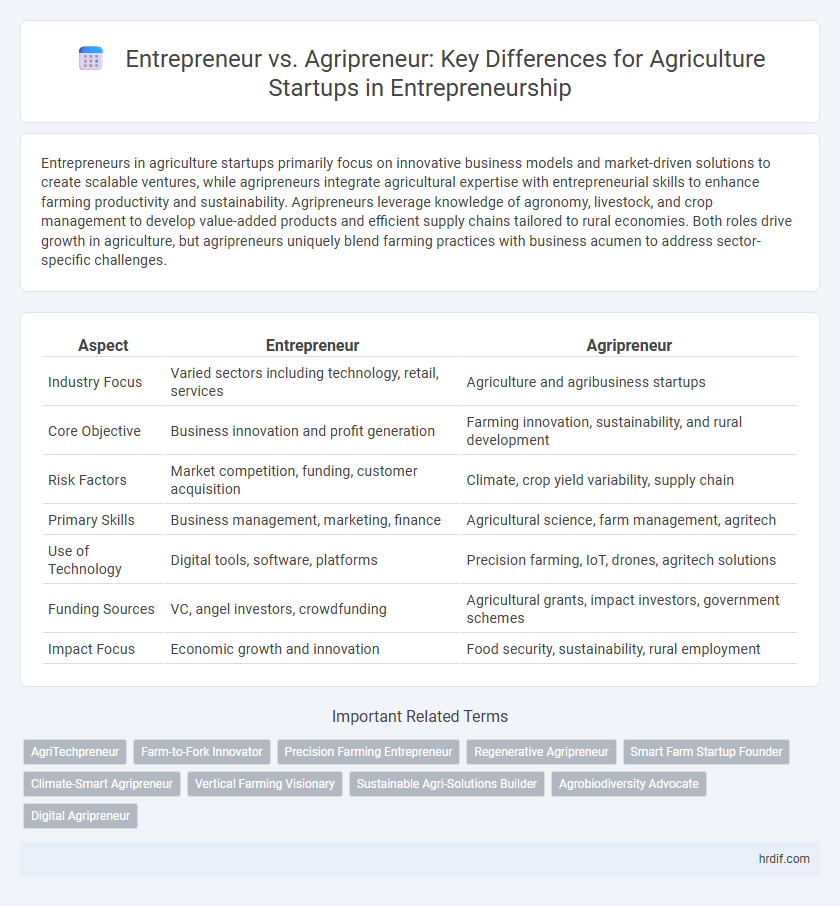 Entrepreneur vs. Agripreneur: Key Differences for Agriculture Startups in Entrepreneurship

Entrepreneurs in agriculture startups primarily focus on innovative business models and market-driven solutions to create scalable ventures, while agripreneurs integrate agricultural expertise with entrepreneurial skills to enhance farming productivity and sustainability. Agripreneurs leverage knowledge of agronomy, livestock, and crop management to develop value-added products and efficient supply chains tailored to rural economies. Both roles drive growth in agriculture, but agripreneurs uniquely blend farming practices with business acumen to address sector-specific challenges.

| Aspect | Entrepreneur | Agripreneur |
|---|---|---|
| Industry Focus | Varied sectors including technology, retail, services | Agriculture and agribusiness startups |
| Core Objective | Business innovation and profit generation | Farming innovation, sustainability, and rural development |
| Risk Factors | Market competition, funding, customer acquisition | Climate, crop yield variability, supply chain |
| Primary Skills | Business management, marketing, finance | Agricultural science, farm management, agritech |
| Use of Technology | Digital tools, software, platforms | Precision farming, IoT, drones, agritech solutions |
| Funding Sources | VC, angel investors, crowdfunding | Agricultural grants, impact investors, government schemes |
| Impact Focus | Economic growth and innovation | Food security, sustainability, rural employment |

Important Related Terms

AgriTechpreneur
Farm-to-Fork Innovator
Precision Farming Entrepreneur
Regenerative Agripreneur
Smart Farm Startup Founder
Climate-Smart Agripreneur
Vertical Farming Visionary
Sustainable Agri-Solutions Builder
Agrobiodiversity Advocate
Digital Agripreneur

hrdif.com