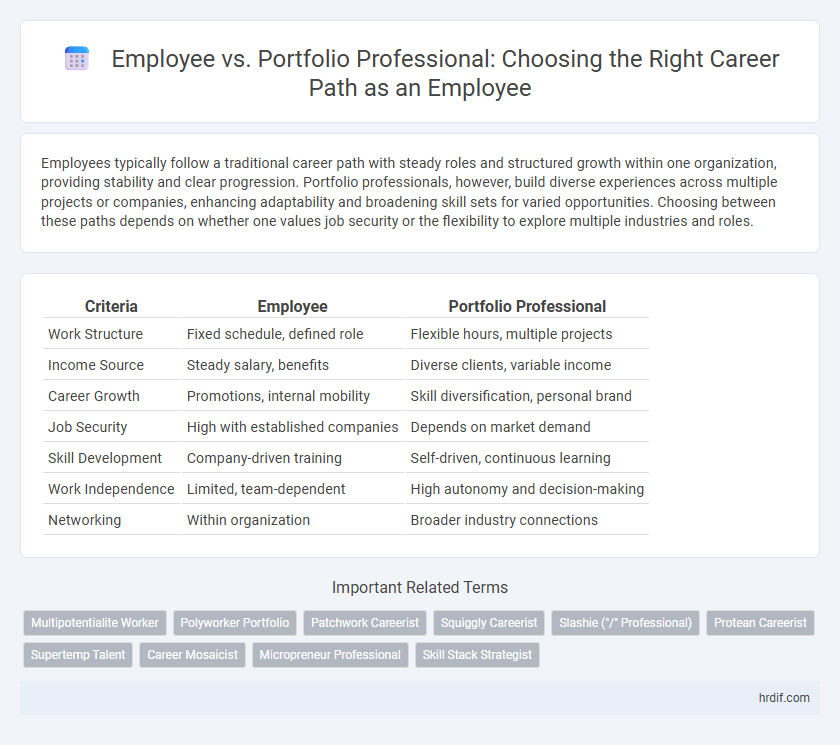 Employee vs. Portfolio Professional: Choosing the Right Career Path as an Employee

Employees typically follow a traditional career path with steady roles and structured growth within one organization, providing stability and clear progression. Portfolio professionals, however, build diverse experiences across multiple projects or companies, enhancing adaptability and broadening skill sets for varied opportunities. Choosing between these paths depends on whether one values job security or the flexibility to explore multiple industries and roles.

| Criteria | Employee | Portfolio Professional |
|---|---|---|
| Work Structure | Fixed schedule, defined role | Flexible hours, multiple projects |
| Income Source | Steady salary, benefits | Diverse clients, variable income |
| Career Growth | Promotions, internal mobility | Skill diversification, personal brand |
| Job Security | High with established companies | Depends on market demand |
| Skill Development | Company-driven training | Self-driven, continuous learning |
| Work Independence | Limited, team-dependent | High autonomy and decision-making |
| Networking | Within organization | Broader industry connections |

Important Related Terms

Multipotentialite Worker Polyworker Portfolio Patchwork Careerist Squiggly Careerist Slashie ("/" Professional) Protean Careerist Supertemp Talent Career Mosaicist Micropreneur Professional Skill Stack Strategist

hrdif.com