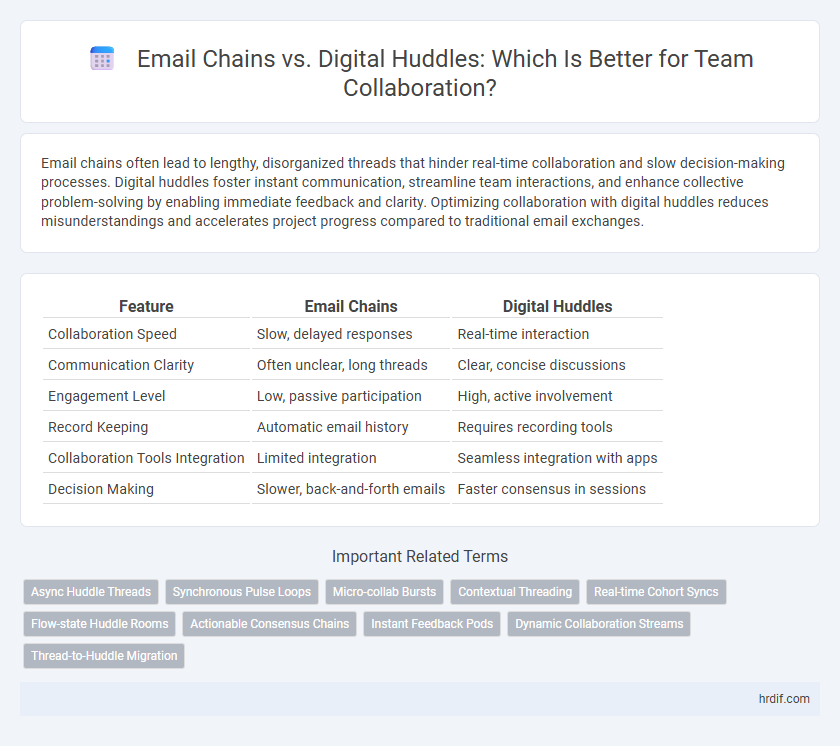 Email Chains vs. Digital Huddles: Which Is Better for Team Collaboration?

Email chains often lead to lengthy, disorganized threads that hinder real-time collaboration and slow decision-making processes. Digital huddles foster instant communication, streamline team interactions, and enhance collective problem-solving by enabling immediate feedback and clarity. Optimizing collaboration with digital huddles reduces misunderstandings and accelerates project progress compared to traditional email exchanges.

| Feature | Email Chains | Digital Huddles |
|---|---|---|
| Collaboration Speed | Slow, delayed responses | Real-time interaction |
| Communication Clarity | Often unclear, long threads | Clear, concise discussions |
| Engagement Level | Low, passive participation | High, active involvement |
| Record Keeping | Automatic email history | Requires recording tools |
| Collaboration Tools Integration | Limited integration | Seamless integration with apps |
| Decision Making | Slower, back-and-forth emails | Faster consensus in sessions |

Important Related Terms

Async Huddle Threads
Synchronous Pulse Loops
Micro-collab Bursts
Contextual Threading
Real-time Cohort Syncs
Flow-state Huddle Rooms
Actionable Consensus Chains
Instant Feedback Pods
Dynamic Collaboration Streams
Thread-to-Huddle Migration

hrdif.com