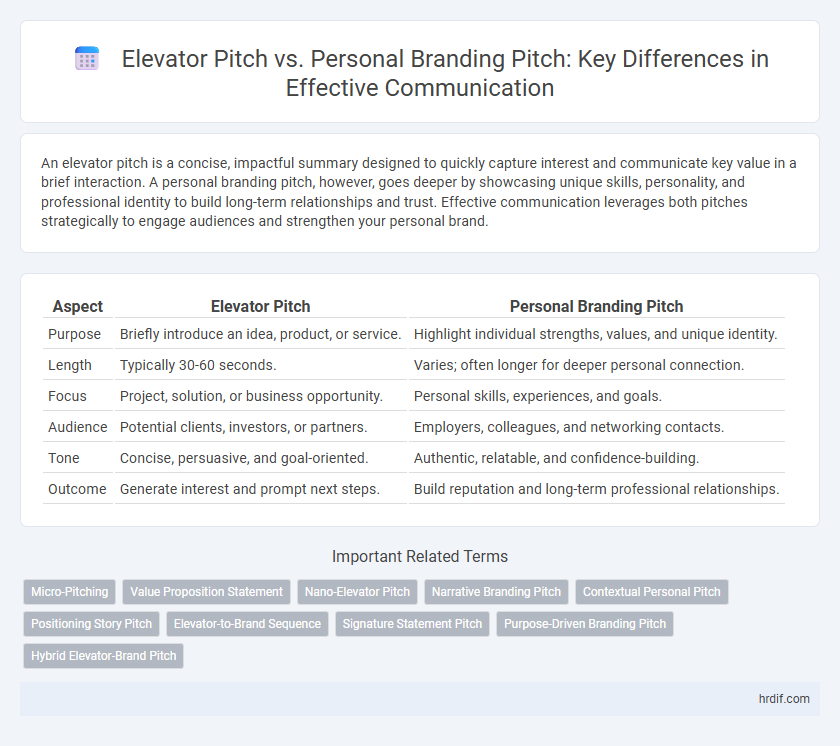 Elevator Pitch vs. Personal Branding Pitch: Key Differences in Effective Communication

An elevator pitch is a concise, impactful summary designed to quickly capture interest and communicate key value in a brief interaction. A personal branding pitch, however, goes deeper by showcasing unique skills, personality, and professional identity to build long-term relationships and trust. Effective communication leverages both pitches strategically to engage audiences and strengthen your personal brand.

| Aspect | Elevator Pitch | Personal Branding Pitch |
|---|---|---|
| Purpose | Briefly introduce an idea, product, or service. | Highlight individual strengths, values, and unique identity. |
| Length | Typically 30-60 seconds. | Varies; often longer for deeper personal connection. |
| Focus | Project, solution, or business opportunity. | Personal skills, experiences, and goals. |
| Audience | Potential clients, investors, or partners. | Employers, colleagues, and networking contacts. |
| Tone | Concise, persuasive, and goal-oriented. | Authentic, relatable, and confidence-building. |
| Outcome | Generate interest and prompt next steps. | Build reputation and long-term professional relationships. |

Important Related Terms

Micro-Pitching
Value Proposition Statement
Nano-Elevator Pitch
Narrative Branding Pitch
Contextual Personal Pitch
Positioning Story Pitch
Elevator-to-Brand Sequence
Signature Statement Pitch
Purpose-Driven Branding Pitch
Hybrid Elevator-Brand Pitch

hrdif.com