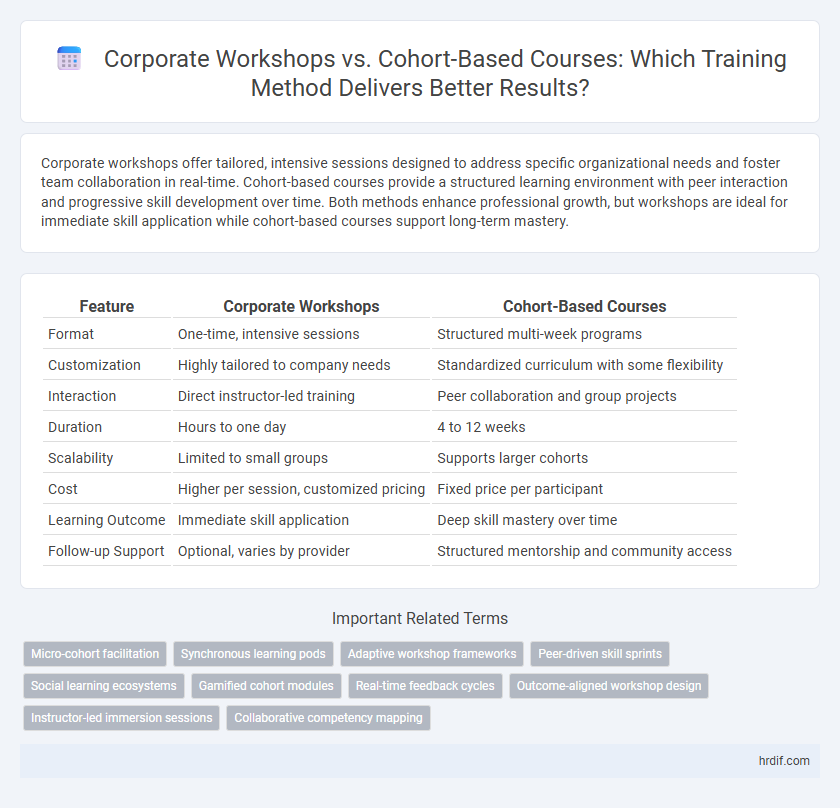 Corporate Workshops vs. Cohort-Based Courses: Which Training Method Delivers Better Results?

Corporate workshops offer tailored, intensive sessions designed to address specific organizational needs and foster team collaboration in real-time. Cohort-based courses provide a structured learning environment with peer interaction and progressive skill development over time. Both methods enhance professional growth, but workshops are ideal for immediate skill application while cohort-based courses support long-term mastery.

| Feature | Corporate Workshops | Cohort-Based Courses |
|---|---|---|
| Format | One-time, intensive sessions | Structured multi-week programs |
| Customization | Highly tailored to company needs | Standardized curriculum with some flexibility |
| Interaction | Direct instructor-led training | Peer collaboration and group projects |
| Duration | Hours to one day | 4 to 12 weeks |
| Scalability | Limited to small groups | Supports larger cohorts |
| Cost | Higher per session, customized pricing | Fixed price per participant |
| Learning Outcome | Immediate skill application | Deep skill mastery over time |
| Follow-up Support | Optional, varies by provider | Structured mentorship and community access |

Important Related Terms

Micro-cohort facilitation
Synchronous learning pods
Adaptive workshop frameworks
Peer-driven skill sprints
Social learning ecosystems
Gamified cohort modules
Real-time feedback cycles
Outcome-aligned workshop design
Instructor-led immersion sessions
Collaborative competency mapping

hrdif.com