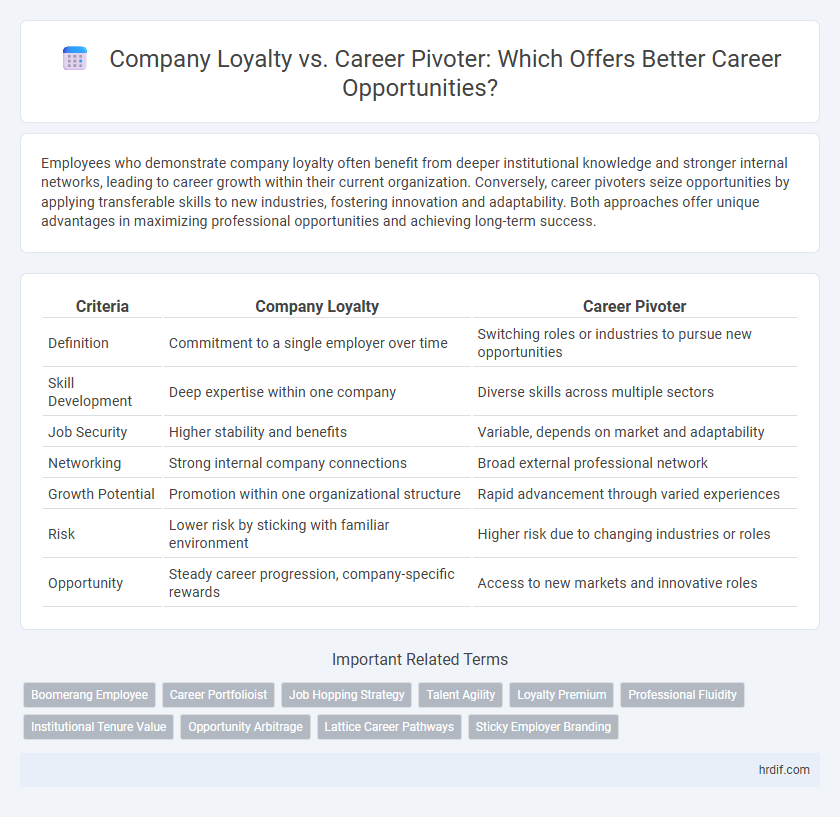 Company Loyalty vs. Career Pivoter: Which Offers Better Career Opportunities?

Employees who demonstrate company loyalty often benefit from deeper institutional knowledge and stronger internal networks, leading to career growth within their current organization. Conversely, career pivoters seize opportunities by applying transferable skills to new industries, fostering innovation and adaptability. Both approaches offer unique advantages in maximizing professional opportunities and achieving long-term success.

| Criteria | Company Loyalty | Career Pivoter |
|---|---|---|
| Definition | Commitment to a single employer over time | Switching roles or industries to pursue new opportunities |
| Skill Development | Deep expertise within one company | Diverse skills across multiple sectors |
| Job Security | Higher stability and benefits | Variable, depends on market and adaptability |
| Networking | Strong internal company connections | Broad external professional network |
| Growth Potential | Promotion within one organizational structure | Rapid advancement through varied experiences |
| Risk | Lower risk by sticking with familiar environment | Higher risk due to changing industries or roles |
| Opportunity | Steady career progression, company-specific rewards | Access to new markets and innovative roles |

Important Related Terms

Boomerang Employee
Career Portfolioist
Job Hopping Strategy
Talent Agility
Loyalty Premium
Professional Fluidity
Institutional Tenure Value
Opportunity Arbitrage
Lattice Career Pathways
Sticky Employer Branding

hrdif.com