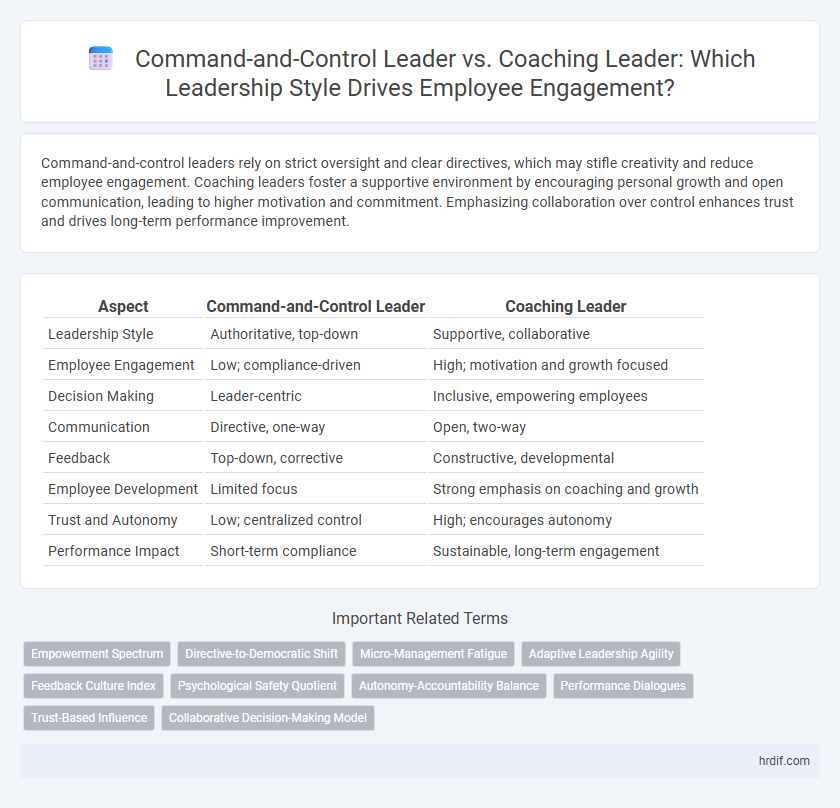 Command-and-Control Leader vs. Coaching Leader: Which Leadership Style Drives Employee Engagement?

Command-and-control leaders rely on strict oversight and clear directives, which may stifle creativity and reduce employee engagement. Coaching leaders foster a supportive environment by encouraging personal growth and open communication, leading to higher motivation and commitment. Emphasizing collaboration over control enhances trust and drives long-term performance improvement.

| Aspect | Command-and-Control Leader | Coaching Leader |
|---|---|---|
| Leadership Style | Authoritative, top-down | Supportive, collaborative |
| Employee Engagement | Low; compliance-driven | High; motivation and growth focused |
| Decision Making | Leader-centric | Inclusive, empowering employees |
| Communication | Directive, one-way | Open, two-way |
| Feedback | Top-down, corrective | Constructive, developmental |
| Employee Development | Limited focus | Strong emphasis on coaching and growth |
| Trust and Autonomy | Low; centralized control | High; encourages autonomy |
| Performance Impact | Short-term compliance | Sustainable, long-term engagement |

Important Related Terms

Empowerment Spectrum
Directive-to-Democratic Shift
Micro-Management Fatigue
Adaptive Leadership Agility
Feedback Culture Index
Psychological Safety Quotient
Autonomy-Accountability Balance
Performance Dialogues
Trust-Based Influence
Collaborative Decision-Making Model

hrdif.com