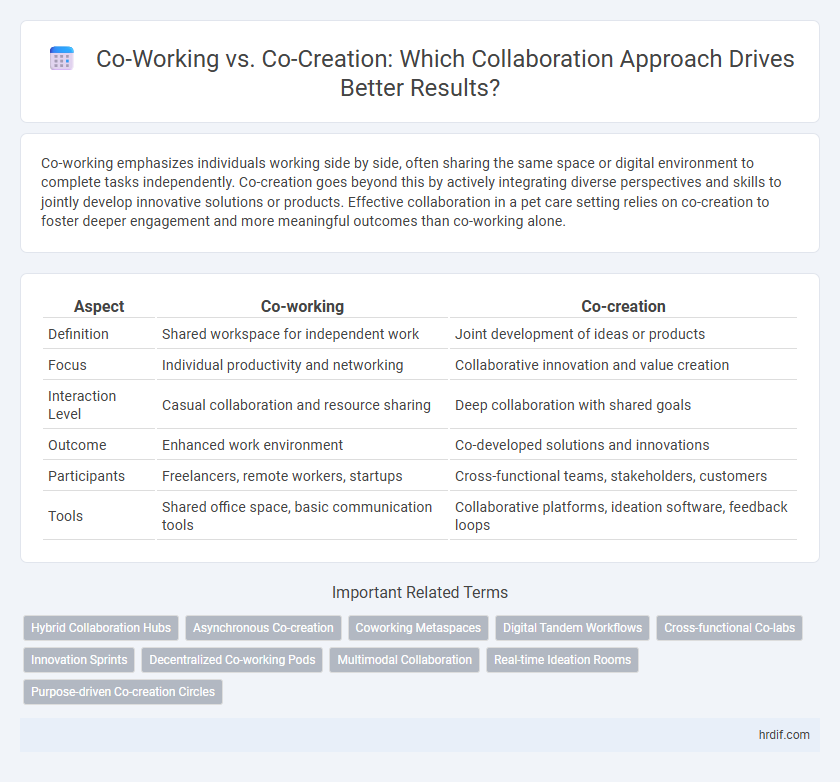 Co-Working vs. Co-Creation: Which Collaboration Approach Drives Better Results?

Co-working emphasizes individuals working side by side, often sharing the same space or digital environment to complete tasks independently. Co-creation goes beyond this by actively integrating diverse perspectives and skills to jointly develop innovative solutions or products. Effective collaboration in a pet care setting relies on co-creation to foster deeper engagement and more meaningful outcomes than co-working alone.

| Aspect | Co-working | Co-creation |
|---|---|---|
| Definition | Shared workspace for independent work | Joint development of ideas or products |
| Focus | Individual productivity and networking | Collaborative innovation and value creation |
| Interaction Level | Casual collaboration and resource sharing | Deep collaboration with shared goals |
| Outcome | Enhanced work environment | Co-developed solutions and innovations |
| Participants | Freelancers, remote workers, startups | Cross-functional teams, stakeholders, customers |
| Tools | Shared office space, basic communication tools | Collaborative platforms, ideation software, feedback loops |

Important Related Terms

Hybrid Collaboration Hubs
Asynchronous Co-creation
Coworking Metaspaces
Digital Tandem Workflows
Cross-functional Co-labs
Innovation Sprints
Decentralized Co-working Pods
Multimodal Collaboration
Real-time Ideation Rooms
Purpose-driven Co-creation Circles

hrdif.com