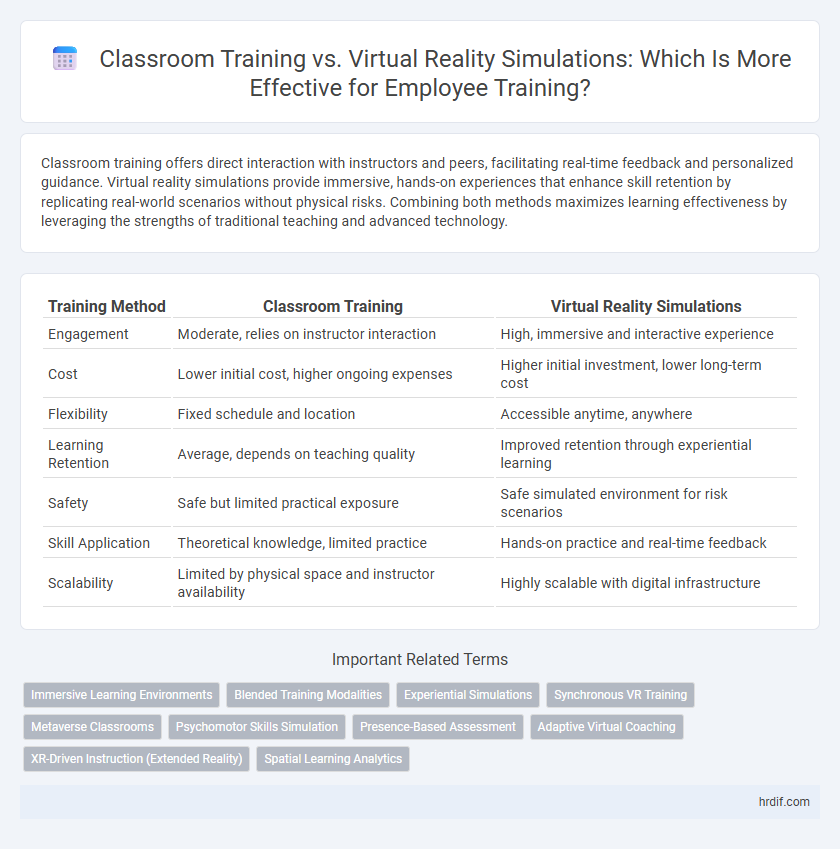 Classroom Training vs. Virtual Reality Simulations: Which Is More Effective for Employee Training?

Classroom training offers direct interaction with instructors and peers, facilitating real-time feedback and personalized guidance. Virtual reality simulations provide immersive, hands-on experiences that enhance skill retention by replicating real-world scenarios without physical risks. Combining both methods maximizes learning effectiveness by leveraging the strengths of traditional teaching and advanced technology.

| Training Method | Classroom Training | Virtual Reality Simulations |
|---|---|---|
| Engagement | Moderate, relies on instructor interaction | High, immersive and interactive experience |
| Cost | Lower initial cost, higher ongoing expenses | Higher initial investment, lower long-term cost |
| Flexibility | Fixed schedule and location | Accessible anytime, anywhere |
| Learning Retention | Average, depends on teaching quality | Improved retention through experiential learning |
| Safety | Safe but limited practical exposure | Safe simulated environment for risk scenarios |
| Skill Application | Theoretical knowledge, limited practice | Hands-on practice and real-time feedback |
| Scalability | Limited by physical space and instructor availability | Highly scalable with digital infrastructure |

Important Related Terms

Immersive Learning Environments
Blended Training Modalities
Experiential Simulations
Synchronous VR Training
Metaverse Classrooms
Psychomotor Skills Simulation
Presence-Based Assessment
Adaptive Virtual Coaching
XR-Driven Instruction (Extended Reality)
Spatial Learning Analytics

hrdif.com