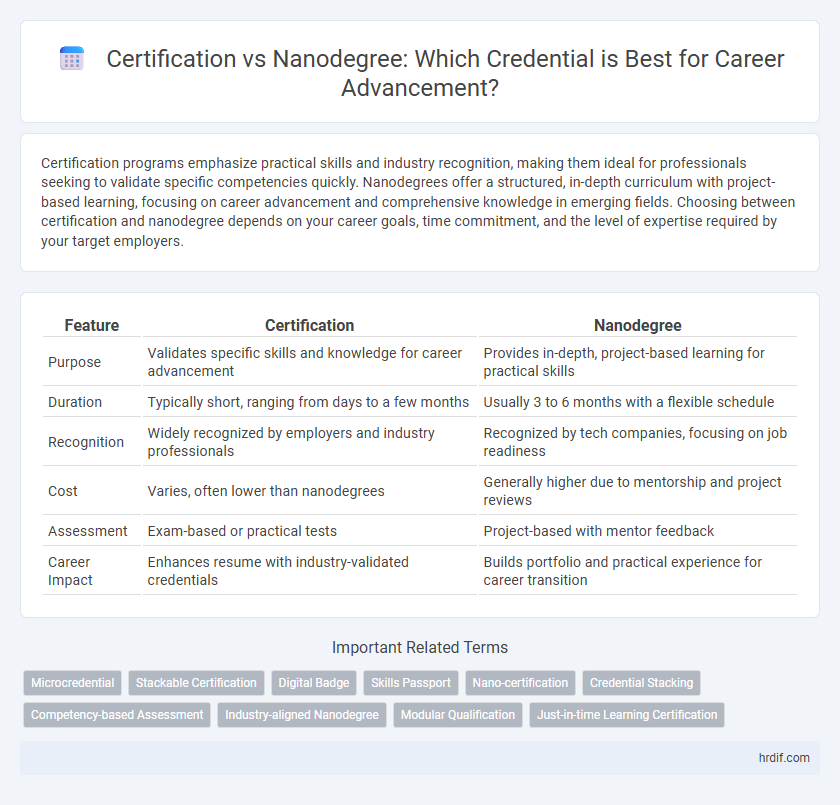 Certification vs Nanodegree: Which Credential is Best for Career Advancement?

Certification programs emphasize practical skills and industry recognition, making them ideal for professionals seeking to validate specific competencies quickly. Nanodegrees offer a structured, in-depth curriculum with project-based learning, focusing on career advancement and comprehensive knowledge in emerging fields. Choosing between certification and nanodegree depends on your career goals, time commitment, and the level of expertise required by your target employers.

| Feature | Certification | Nanodegree |
|---|---|---|
| Purpose | Validates specific skills and knowledge for career advancement | Provides in-depth, project-based learning for practical skills |
| Duration | Typically short, ranging from days to a few months | Usually 3 to 6 months with a flexible schedule |
| Recognition | Widely recognized by employers and industry professionals | Recognized by tech companies, focusing on job readiness |
| Cost | Varies, often lower than nanodegrees | Generally higher due to mentorship and project reviews |
| Assessment | Exam-based or practical tests | Project-based with mentor feedback |
| Career Impact | Enhances resume with industry-validated credentials | Builds portfolio and practical experience for career transition |

Important Related Terms

Microcredential
Stackable Certification
Digital Badge
Skills Passport
Nano-certification
Credential Stacking
Competency-based Assessment
Industry-aligned Nanodegree
Modular Qualification
Just-in-time Learning Certification

hrdif.com