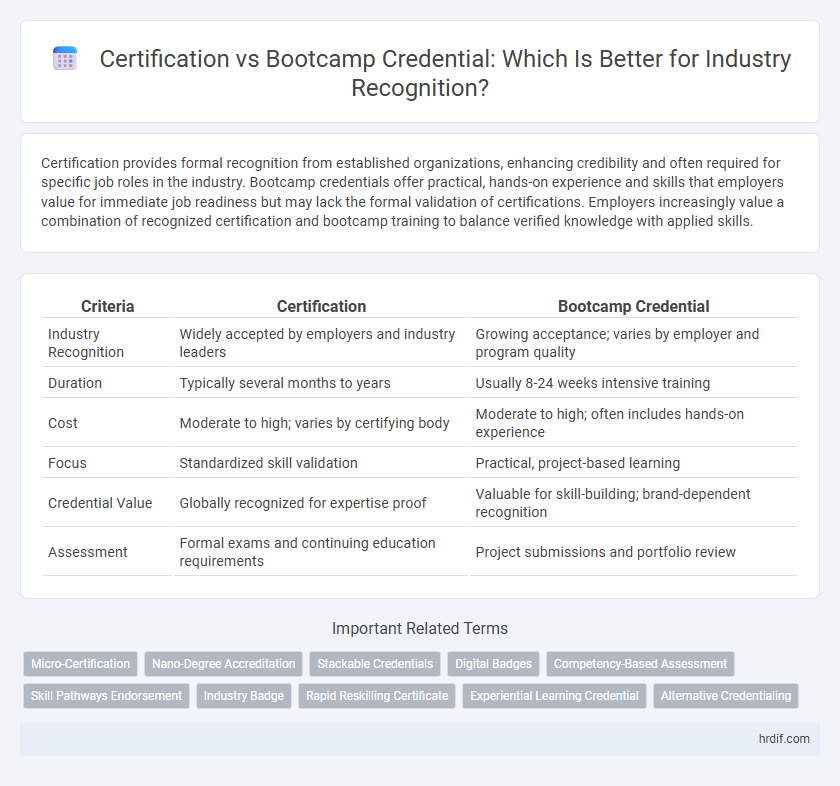 Certification vs Bootcamp Credential: Which Is Better for Industry Recognition?

Certification provides formal recognition from established organizations, enhancing credibility and often required for specific job roles in the industry. Bootcamp credentials offer practical, hands-on experience and skills that employers value for immediate job readiness but may lack the formal validation of certifications. Employers increasingly value a combination of recognized certification and bootcamp training to balance verified knowledge with applied skills.

| Criteria | Certification | Bootcamp Credential |
|---|---|---|
| Industry Recognition | Widely accepted by employers and industry leaders | Growing acceptance; varies by employer and program quality |
| Duration | Typically several months to years | Usually 8-24 weeks intensive training |
| Cost | Moderate to high; varies by certifying body | Moderate to high; often includes hands-on experience |
| Focus | Standardized skill validation | Practical, project-based learning |
| Credential Value | Globally recognized for expertise proof | Valuable for skill-building; brand-dependent recognition |
| Assessment | Formal exams and continuing education requirements | Project submissions and portfolio review |

Important Related Terms

Micro-Certification
Nano-Degree Accreditation
Stackable Credentials
Digital Badges
Competency-Based Assessment
Skill Pathways Endorsement
Industry Badge
Rapid Reskilling Certificate
Experiential Learning Credential
Alternative Credentialing

hrdif.com