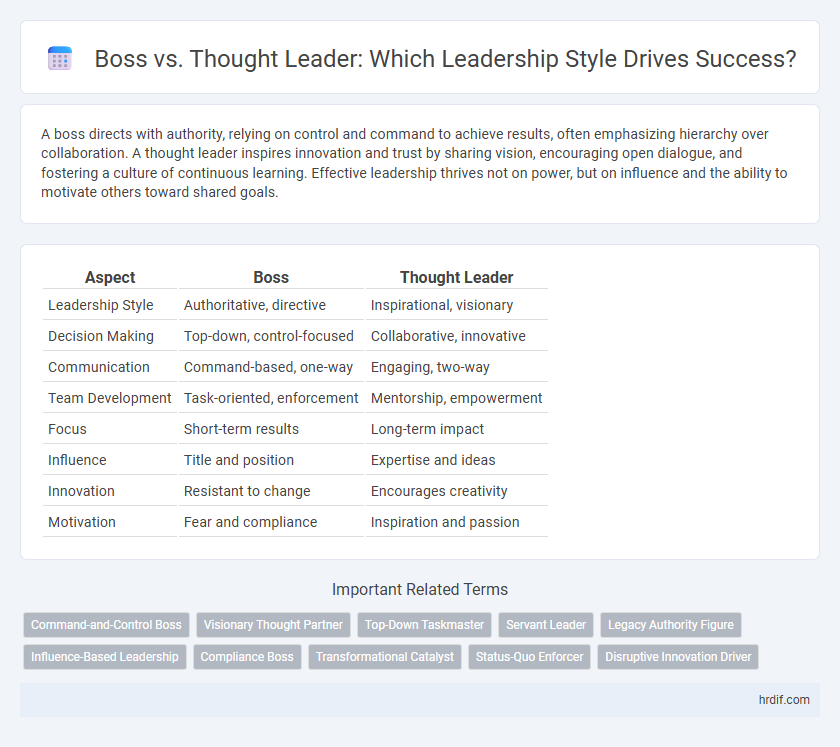 Boss vs. Thought Leader: Which Leadership Style Drives Success?

A boss directs with authority, relying on control and command to achieve results, often emphasizing hierarchy over collaboration. A thought leader inspires innovation and trust by sharing vision, encouraging open dialogue, and fostering a culture of continuous learning. Effective leadership thrives not on power, but on influence and the ability to motivate others toward shared goals.

| Aspect | Boss | Thought Leader |
|---|---|---|
| Leadership Style | Authoritative, directive | Inspirational, visionary |
| Decision Making | Top-down, control-focused | Collaborative, innovative |
| Communication | Command-based, one-way | Engaging, two-way |
| Team Development | Task-oriented, enforcement | Mentorship, empowerment |
| Focus | Short-term results | Long-term impact |
| Influence | Title and position | Expertise and ideas |
| Innovation | Resistant to change | Encourages creativity |
| Motivation | Fear and compliance | Inspiration and passion |

Important Related Terms

Command-and-Control Boss
Visionary Thought Partner
Top-Down Taskmaster
Servant Leader
Legacy Authority Figure
Influence-Based Leadership
Compliance Boss
Transformational Catalyst
Status-Quo Enforcer
Disruptive Innovation Driver

hrdif.com