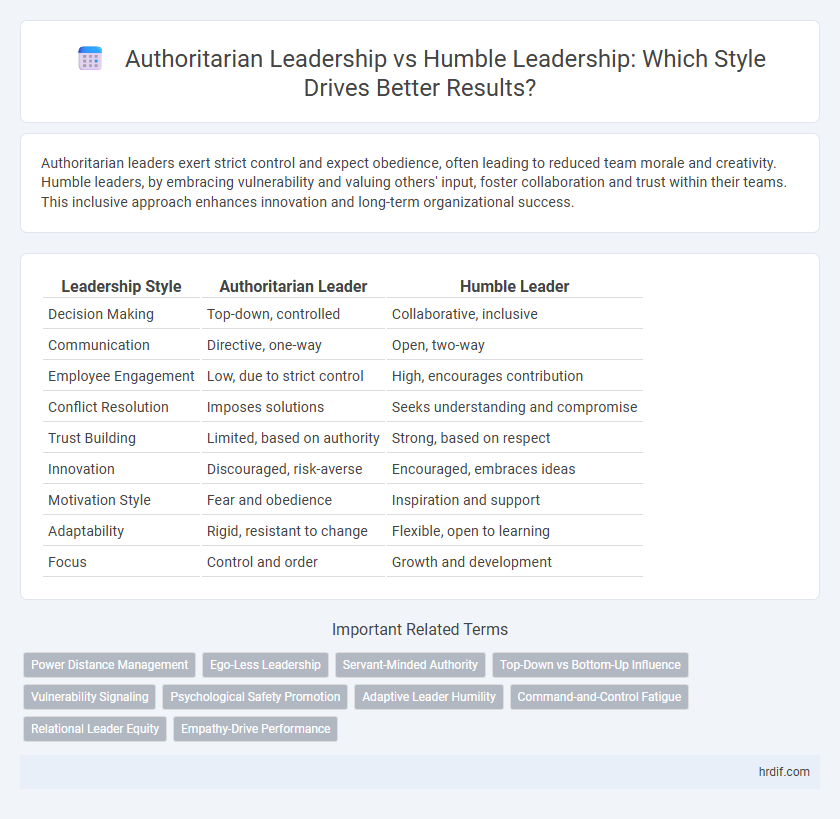 Authoritarian Leadership vs Humble Leadership: Which Style Drives Better Results?

Authoritarian leaders exert strict control and expect obedience, often leading to reduced team morale and creativity. Humble leaders, by embracing vulnerability and valuing others' input, foster collaboration and trust within their teams. This inclusive approach enhances innovation and long-term organizational success.

| Leadership Style | Authoritarian Leader | Humble Leader |
|---|---|---|
| Decision Making | Top-down, controlled | Collaborative, inclusive |
| Communication | Directive, one-way | Open, two-way |
| Employee Engagement | Low, due to strict control | High, encourages contribution |
| Conflict Resolution | Imposes solutions | Seeks understanding and compromise |
| Trust Building | Limited, based on authority | Strong, based on respect |
| Innovation | Discouraged, risk-averse | Encouraged, embraces ideas |
| Motivation Style | Fear and obedience | Inspiration and support |
| Adaptability | Rigid, resistant to change | Flexible, open to learning |
| Focus | Control and order | Growth and development |

Important Related Terms

Power Distance Management
Ego-Less Leadership
Servant-Minded Authority
Top-Down vs Bottom-Up Influence
Vulnerability Signaling
Psychological Safety Promotion
Adaptive Leader Humility
Command-and-Control Fatigue
Relational Leader Equity
Empathy-Drive Performance

hrdif.com