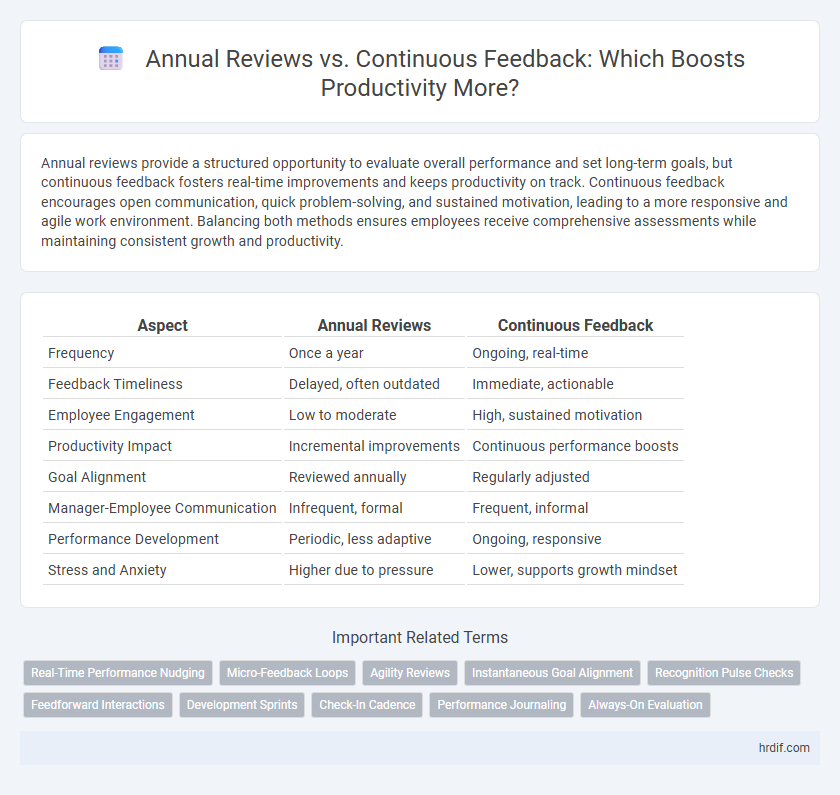 Annual Reviews vs. Continuous Feedback: Which Boosts Productivity More?

Annual reviews provide a structured opportunity to evaluate overall performance and set long-term goals, but continuous feedback fosters real-time improvements and keeps productivity on track. Continuous feedback encourages open communication, quick problem-solving, and sustained motivation, leading to a more responsive and agile work environment. Balancing both methods ensures employees receive comprehensive assessments while maintaining consistent growth and productivity.

| Aspect | Annual Reviews | Continuous Feedback |
|---|---|---|
| Frequency | Once a year | Ongoing, real-time |
| Feedback Timeliness | Delayed, often outdated | Immediate, actionable |
| Employee Engagement | Low to moderate | High, sustained motivation |
| Productivity Impact | Incremental improvements | Continuous performance boosts |
| Goal Alignment | Reviewed annually | Regularly adjusted |
| Manager-Employee Communication | Infrequent, formal | Frequent, informal |
| Performance Development | Periodic, less adaptive | Ongoing, responsive |
| Stress and Anxiety | Higher due to pressure | Lower, supports growth mindset |

Important Related Terms

Real-Time Performance Nudging
Micro-Feedback Loops
Agility Reviews
Instantaneous Goal Alignment
Recognition Pulse Checks
Feedforward Interactions
Development Sprints
Check-In Cadence
Performance Journaling
Always-On Evaluation

hrdif.com