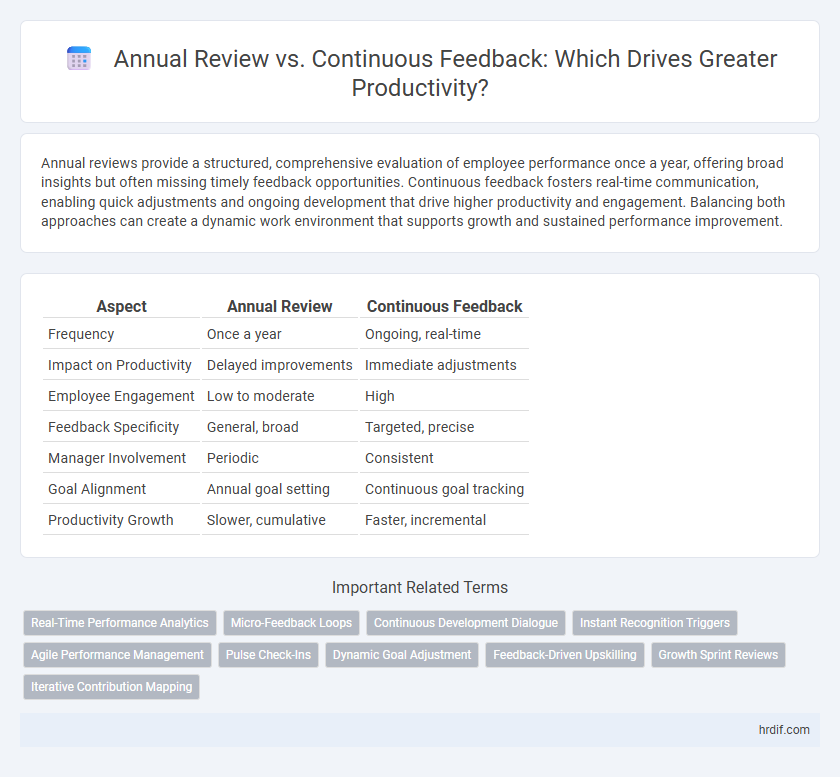 Annual Review vs. Continuous Feedback: Which Drives Greater Productivity?

Annual reviews provide a structured, comprehensive evaluation of employee performance once a year, offering broad insights but often missing timely feedback opportunities. Continuous feedback fosters real-time communication, enabling quick adjustments and ongoing development that drive higher productivity and engagement. Balancing both approaches can create a dynamic work environment that supports growth and sustained performance improvement.

| Aspect | Annual Review | Continuous Feedback |
|---|---|---|
| Frequency | Once a year | Ongoing, real-time |
| Impact on Productivity | Delayed improvements | Immediate adjustments |
| Employee Engagement | Low to moderate | High |
| Feedback Specificity | General, broad | Targeted, precise |
| Manager Involvement | Periodic | Consistent |
| Goal Alignment | Annual goal setting | Continuous goal tracking |
| Productivity Growth | Slower, cumulative | Faster, incremental |

Important Related Terms

Real-Time Performance Analytics
Micro-Feedback Loops
Continuous Development Dialogue
Instant Recognition Triggers
Agile Performance Management
Pulse Check-Ins
Dynamic Goal Adjustment
Feedback-Driven Upskilling
Growth Sprint Reviews
Iterative Contribution Mapping

hrdif.com