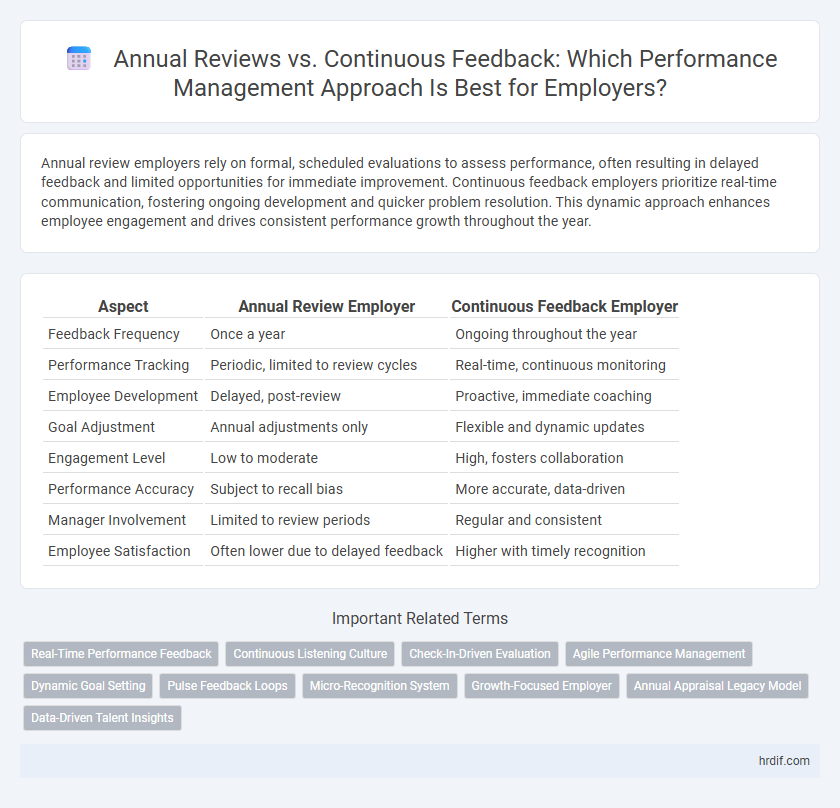 Annual Reviews vs. Continuous Feedback: Which Performance Management Approach Is Best for Employers?

Annual review employers rely on formal, scheduled evaluations to assess performance, often resulting in delayed feedback and limited opportunities for immediate improvement. Continuous feedback employers prioritize real-time communication, fostering ongoing development and quicker problem resolution. This dynamic approach enhances employee engagement and drives consistent performance growth throughout the year.

| Aspect | Annual Review Employer | Continuous Feedback Employer |
|---|---|---|
| Feedback Frequency | Once a year | Ongoing throughout the year |
| Performance Tracking | Periodic, limited to review cycles | Real-time, continuous monitoring |
| Employee Development | Delayed, post-review | Proactive, immediate coaching |
| Goal Adjustment | Annual adjustments only | Flexible and dynamic updates |
| Engagement Level | Low to moderate | High, fosters collaboration |
| Performance Accuracy | Subject to recall bias | More accurate, data-driven |
| Manager Involvement | Limited to review periods | Regular and consistent |
| Employee Satisfaction | Often lower due to delayed feedback | Higher with timely recognition |

Important Related Terms

Real-Time Performance Feedback
Continuous Listening Culture
Check-In-Driven Evaluation
Agile Performance Management
Dynamic Goal Setting
Pulse Feedback Loops
Micro-Recognition System
Growth-Focused Employer
Annual Appraisal Legacy Model
Data-Driven Talent Insights

hrdif.com