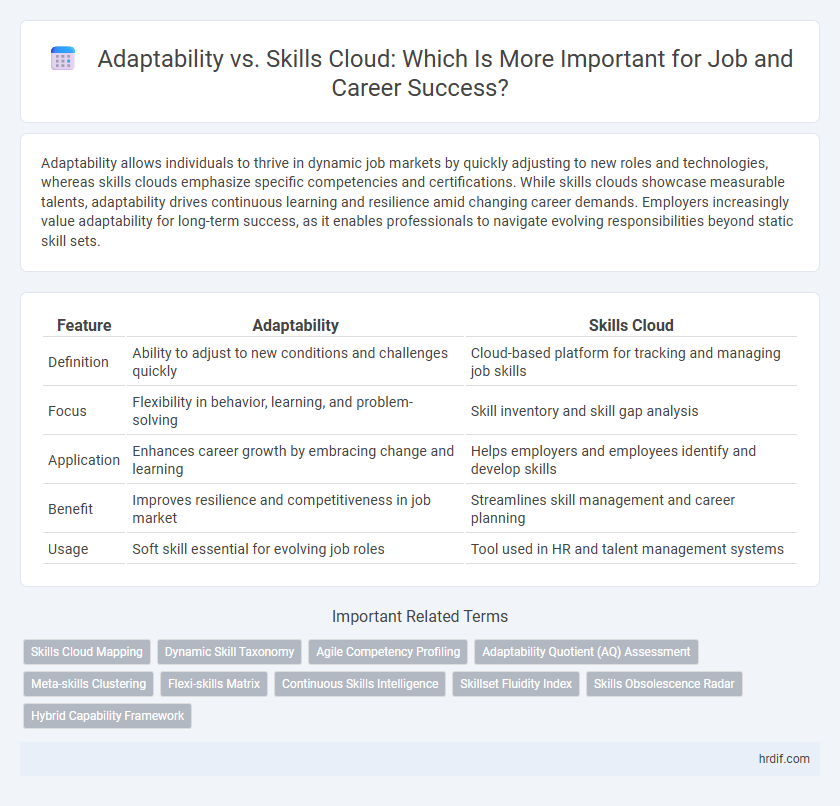 Adaptability vs. Skills Cloud: Which Is More Important for Job and Career Success?

Adaptability allows individuals to thrive in dynamic job markets by quickly adjusting to new roles and technologies, whereas skills clouds emphasize specific competencies and certifications. While skills clouds showcase measurable talents, adaptability drives continuous learning and resilience amid changing career demands. Employers increasingly value adaptability for long-term success, as it enables professionals to navigate evolving responsibilities beyond static skill sets.

| Feature | Adaptability | Skills Cloud |
|---|---|---|
| Definition | Ability to adjust to new conditions and challenges quickly | Cloud-based platform for tracking and managing job skills |
| Focus | Flexibility in behavior, learning, and problem-solving | Skill inventory and skill gap analysis |
| Application | Enhances career growth by embracing change and learning | Helps employers and employees identify and develop skills |
| Benefit | Improves resilience and competitiveness in job market | Streamlines skill management and career planning |
| Usage | Soft skill essential for evolving job roles | Tool used in HR and talent management systems |

Important Related Terms

Skills Cloud Mapping
Dynamic Skill Taxonomy
Agile Competency Profiling
Adaptability Quotient (AQ) Assessment
Meta-skills Clustering
Flexi-skills Matrix
Continuous Skills Intelligence
Skillset Fluidity Index
Skills Obsolescence Radar
Hybrid Capability Framework

hrdif.com