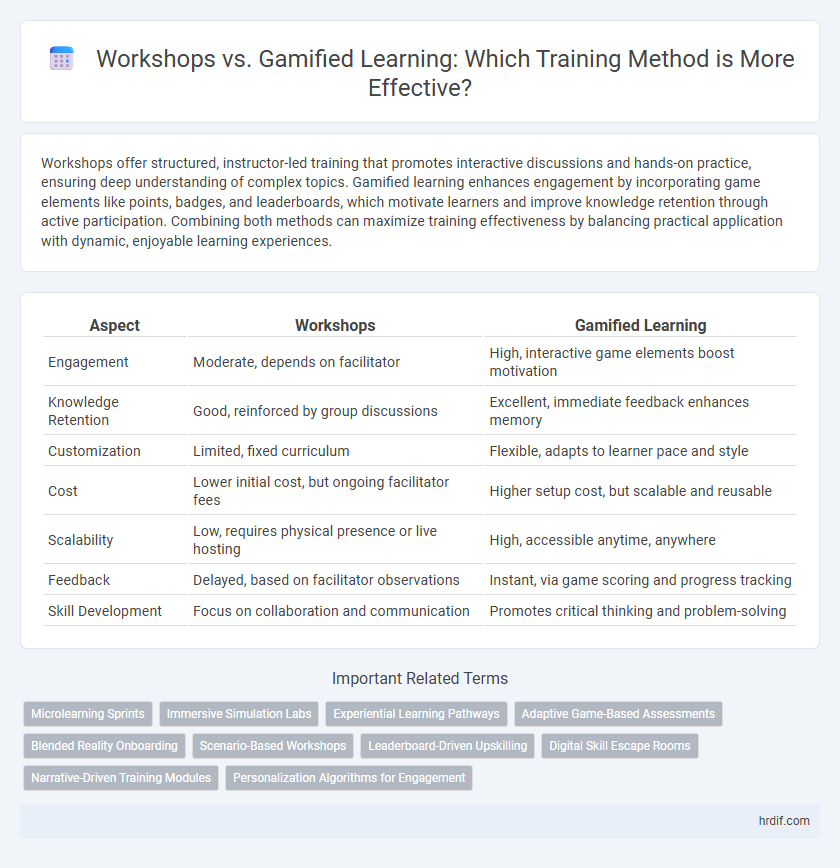 Workshops vs. Gamified Learning: Which Training Method is More Effective?

Workshops offer structured, instructor-led training that promotes interactive discussions and hands-on practice, ensuring deep understanding of complex topics. Gamified learning enhances engagement by incorporating game elements like points, badges, and leaderboards, which motivate learners and improve knowledge retention through active participation. Combining both methods can maximize training effectiveness by balancing practical application with dynamic, enjoyable learning experiences.

| Aspect | Workshops | Gamified Learning |
|---|---|---|
| Engagement | Moderate, depends on facilitator | High, interactive game elements boost motivation |
| Knowledge Retention | Good, reinforced by group discussions | Excellent, immediate feedback enhances memory |
| Customization | Limited, fixed curriculum | Flexible, adapts to learner pace and style |
| Cost | Lower initial cost, but ongoing facilitator fees | Higher setup cost, but scalable and reusable |
| Scalability | Low, requires physical presence or live hosting | High, accessible anytime, anywhere |
| Feedback | Delayed, based on facilitator observations | Instant, via game scoring and progress tracking |
| Skill Development | Focus on collaboration and communication | Promotes critical thinking and problem-solving |

Important Related Terms

Microlearning Sprints
Immersive Simulation Labs
Experiential Learning Pathways
Adaptive Game-Based Assessments
Blended Reality Onboarding
Scenario-Based Workshops
Leaderboard-Driven Upskilling
Digital Skill Escape Rooms
Narrative-Driven Training Modules
Personalization Algorithms for Engagement

hrdif.com