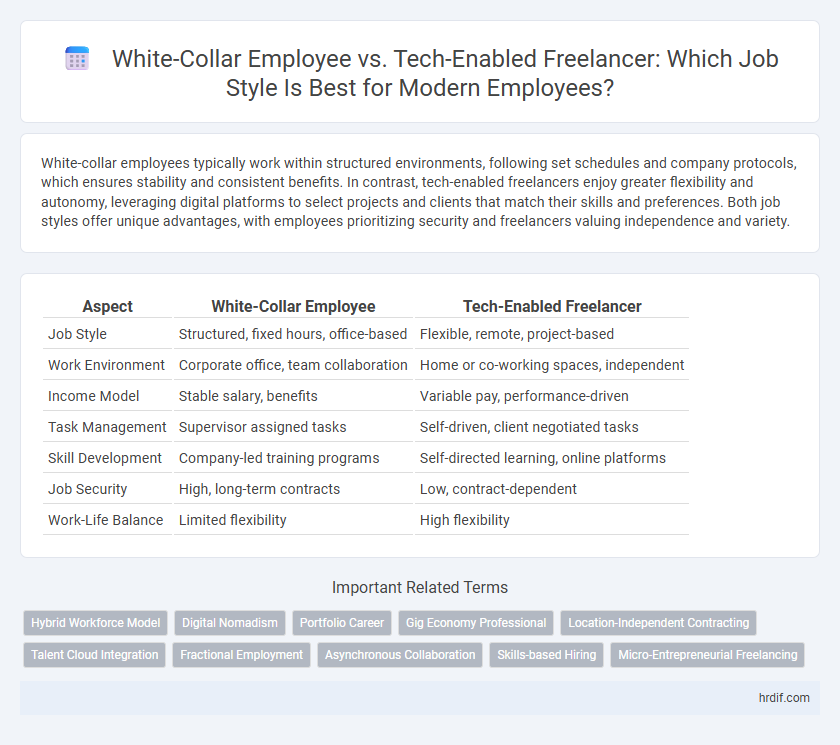 White-Collar Employee vs. Tech-Enabled Freelancer: Which Job Style Is Best for Modern Employees?

White-collar employees typically work within structured environments, following set schedules and company protocols, which ensures stability and consistent benefits. In contrast, tech-enabled freelancers enjoy greater flexibility and autonomy, leveraging digital platforms to select projects and clients that match their skills and preferences. Both job styles offer unique advantages, with employees prioritizing security and freelancers valuing independence and variety.

| Aspect | White-Collar Employee | Tech-Enabled Freelancer |
|---|---|---|
| Job Style | Structured, fixed hours, office-based | Flexible, remote, project-based |
| Work Environment | Corporate office, team collaboration | Home or co-working spaces, independent |
| Income Model | Stable salary, benefits | Variable pay, performance-driven |
| Task Management | Supervisor assigned tasks | Self-driven, client negotiated tasks |
| Skill Development | Company-led training programs | Self-directed learning, online platforms |
| Job Security | High, long-term contracts | Low, contract-dependent |
| Work-Life Balance | Limited flexibility | High flexibility |

Important Related Terms

Hybrid Workforce Model
Digital Nomadism
Portfolio Career
Gig Economy Professional
Location-Independent Contracting
Talent Cloud Integration
Fractional Employment
Asynchronous Collaboration
Skills-based Hiring
Micro-Entrepreneurial Freelancing

hrdif.com