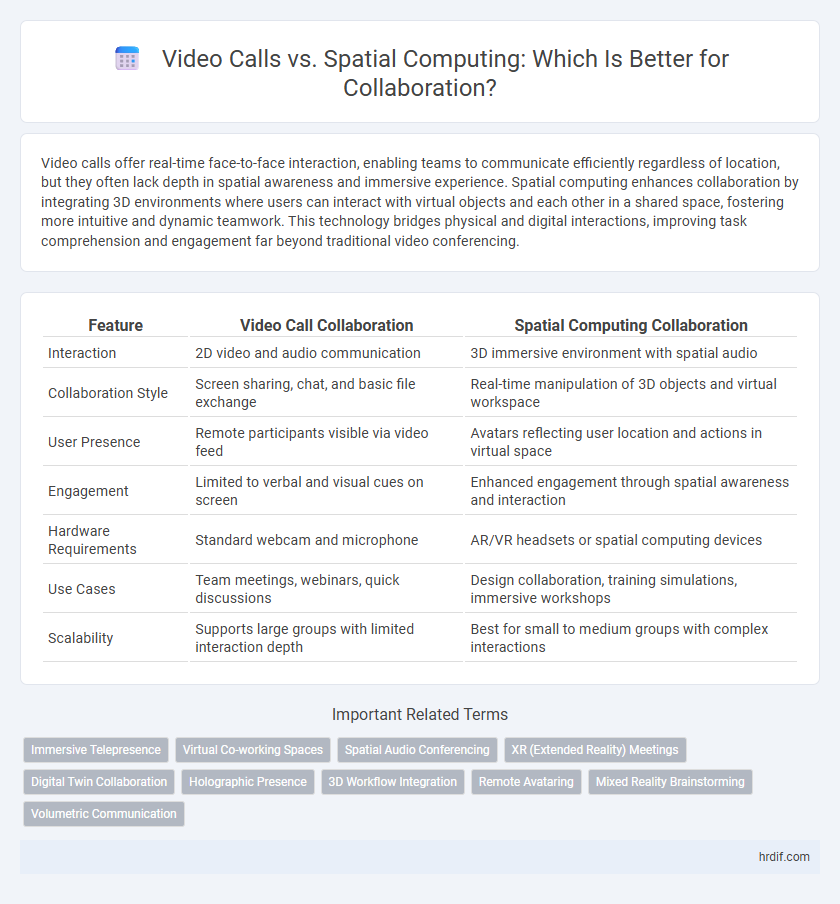 Video Calls vs. Spatial Computing: Which Is Better for Collaboration?

Video calls offer real-time face-to-face interaction, enabling teams to communicate efficiently regardless of location, but they often lack depth in spatial awareness and immersive experience. Spatial computing enhances collaboration by integrating 3D environments where users can interact with virtual objects and each other in a shared space, fostering more intuitive and dynamic teamwork. This technology bridges physical and digital interactions, improving task comprehension and engagement far beyond traditional video conferencing.

| Feature | Video Call Collaboration | Spatial Computing Collaboration |
|---|---|---|
| Interaction | 2D video and audio communication | 3D immersive environment with spatial audio |
| Collaboration Style | Screen sharing, chat, and basic file exchange | Real-time manipulation of 3D objects and virtual workspace |
| User Presence | Remote participants visible via video feed | Avatars reflecting user location and actions in virtual space |
| Engagement | Limited to verbal and visual cues on screen | Enhanced engagement through spatial awareness and interaction |
| Hardware Requirements | Standard webcam and microphone | AR/VR headsets or spatial computing devices |
| Use Cases | Team meetings, webinars, quick discussions | Design collaboration, training simulations, immersive workshops |
| Scalability | Supports large groups with limited interaction depth | Best for small to medium groups with complex interactions |

Important Related Terms

Immersive Telepresence
Virtual Co-working Spaces
Spatial Audio Conferencing
XR (Extended Reality) Meetings
Digital Twin Collaboration
Holographic Presence
3D Workflow Integration
Remote Avataring
Mixed Reality Brainstorming
Volumetric Communication

hrdif.com