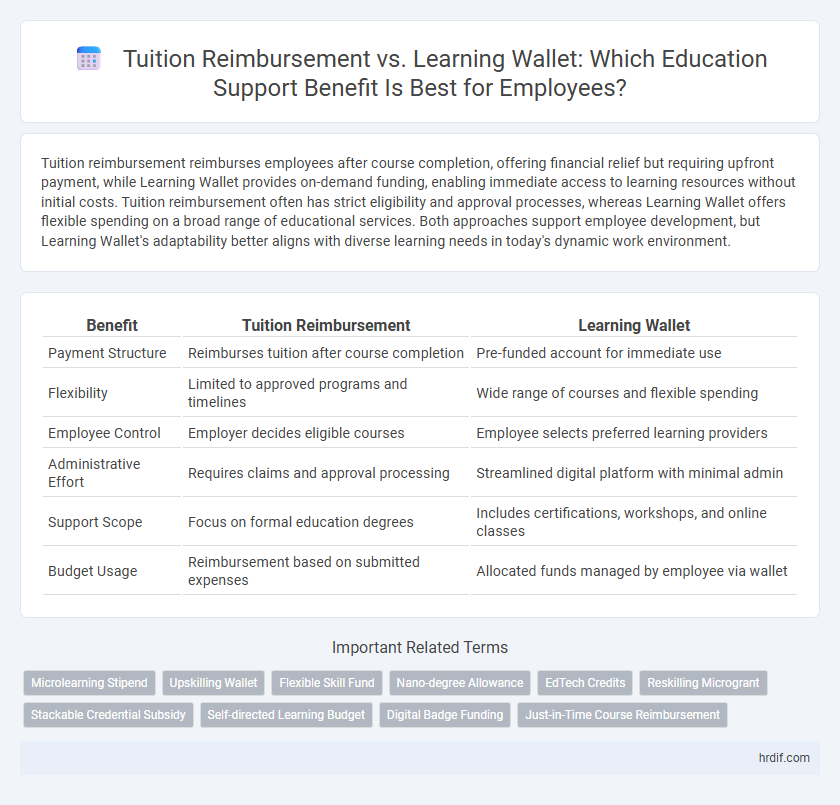 Tuition Reimbursement vs. Learning Wallet: Which Education Support Benefit Is Best for Employees?

Tuition reimbursement reimburses employees after course completion, offering financial relief but requiring upfront payment, while Learning Wallet provides on-demand funding, enabling immediate access to learning resources without initial costs. Tuition reimbursement often has strict eligibility and approval processes, whereas Learning Wallet offers flexible spending on a broad range of educational services. Both approaches support employee development, but Learning Wallet's adaptability better aligns with diverse learning needs in today's dynamic work environment.

| Benefit | Tuition Reimbursement | Learning Wallet |
|---|---|---|
| Payment Structure | Reimburses tuition after course completion | Pre-funded account for immediate use |
| Flexibility | Limited to approved programs and timelines | Wide range of courses and flexible spending |
| Employee Control | Employer decides eligible courses | Employee selects preferred learning providers |
| Administrative Effort | Requires claims and approval processing | Streamlined digital platform with minimal admin |
| Support Scope | Focus on formal education degrees | Includes certifications, workshops, and online classes |
| Budget Usage | Reimbursement based on submitted expenses | Allocated funds managed by employee via wallet |

Important Related Terms

Microlearning Stipend
Upskilling Wallet
Flexible Skill Fund
Nano-degree Allowance
EdTech Credits
Reskilling Microgrant
Stackable Credential Subsidy
Self-directed Learning Budget
Digital Badge Funding
Just-in-Time Course Reimbursement

hrdif.com