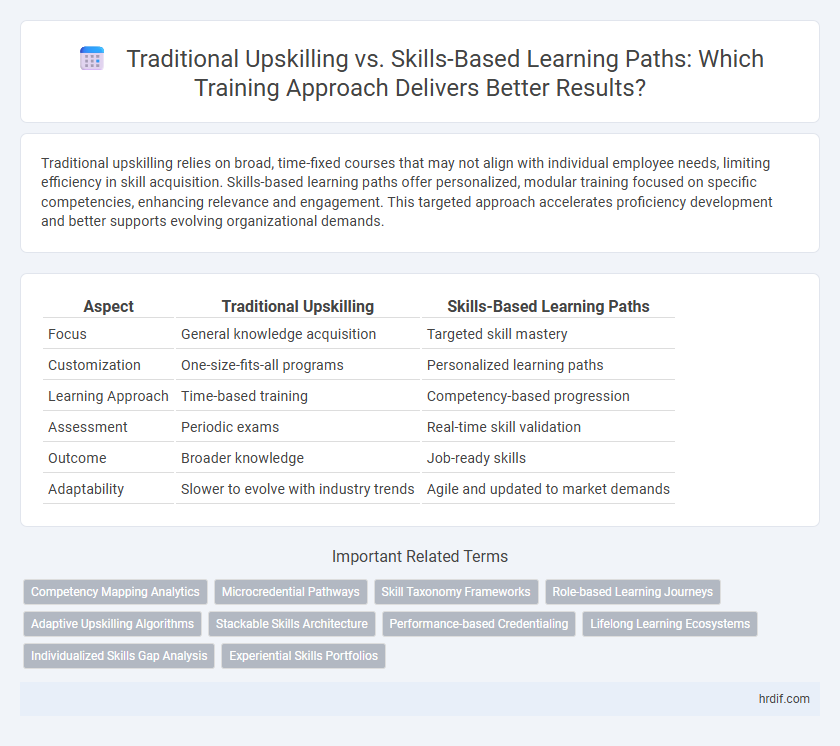 Traditional Upskilling vs. Skills-Based Learning Paths: Which Training Approach Delivers Better Results?

Traditional upskilling relies on broad, time-fixed courses that may not align with individual employee needs, limiting efficiency in skill acquisition. Skills-based learning paths offer personalized, modular training focused on specific competencies, enhancing relevance and engagement. This targeted approach accelerates proficiency development and better supports evolving organizational demands.

| Aspect | Traditional Upskilling | Skills-Based Learning Paths |
|---|---|---|
| Focus | General knowledge acquisition | Targeted skill mastery |
| Customization | One-size-fits-all programs | Personalized learning paths |
| Learning Approach | Time-based training | Competency-based progression |
| Assessment | Periodic exams | Real-time skill validation |
| Outcome | Broader knowledge | Job-ready skills |
| Adaptability | Slower to evolve with industry trends | Agile and updated to market demands |

Important Related Terms

Competency Mapping Analytics
Microcredential Pathways
Skill Taxonomy Frameworks
Role-based Learning Journeys
Adaptive Upskilling Algorithms
Stackable Skills Architecture
Performance-based Credentialing
Lifelong Learning Ecosystems
Individualized Skills Gap Analysis
Experiential Skills Portfolios

hrdif.com