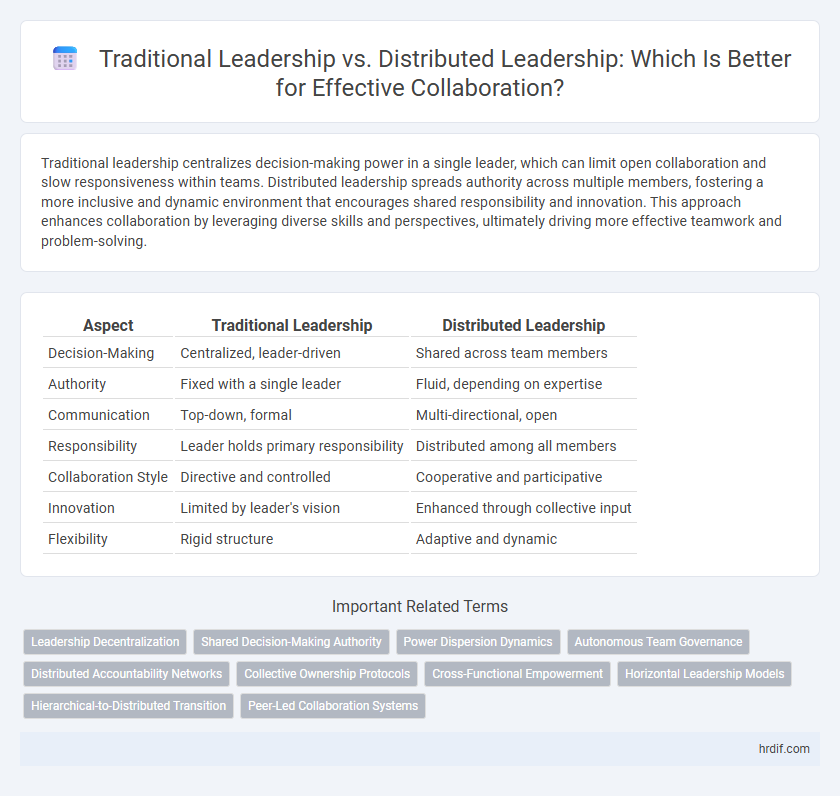 Traditional Leadership vs. Distributed Leadership: Which Is Better for Effective Collaboration?

Traditional leadership centralizes decision-making power in a single leader, which can limit open collaboration and slow responsiveness within teams. Distributed leadership spreads authority across multiple members, fostering a more inclusive and dynamic environment that encourages shared responsibility and innovation. This approach enhances collaboration by leveraging diverse skills and perspectives, ultimately driving more effective teamwork and problem-solving.

| Aspect | Traditional Leadership | Distributed Leadership |
|---|---|---|
| Decision-Making | Centralized, leader-driven | Shared across team members |
| Authority | Fixed with a single leader | Fluid, depending on expertise |
| Communication | Top-down, formal | Multi-directional, open |
| Responsibility | Leader holds primary responsibility | Distributed among all members |
| Collaboration Style | Directive and controlled | Cooperative and participative |
| Innovation | Limited by leader's vision | Enhanced through collective input |
| Flexibility | Rigid structure | Adaptive and dynamic |

Important Related Terms

Leadership Decentralization
Shared Decision-Making Authority
Power Dispersion Dynamics
Autonomous Team Governance
Distributed Accountability Networks
Collective Ownership Protocols
Cross-Functional Empowerment
Horizontal Leadership Models
Hierarchical-to-Distributed Transition
Peer-Led Collaboration Systems

hrdif.com