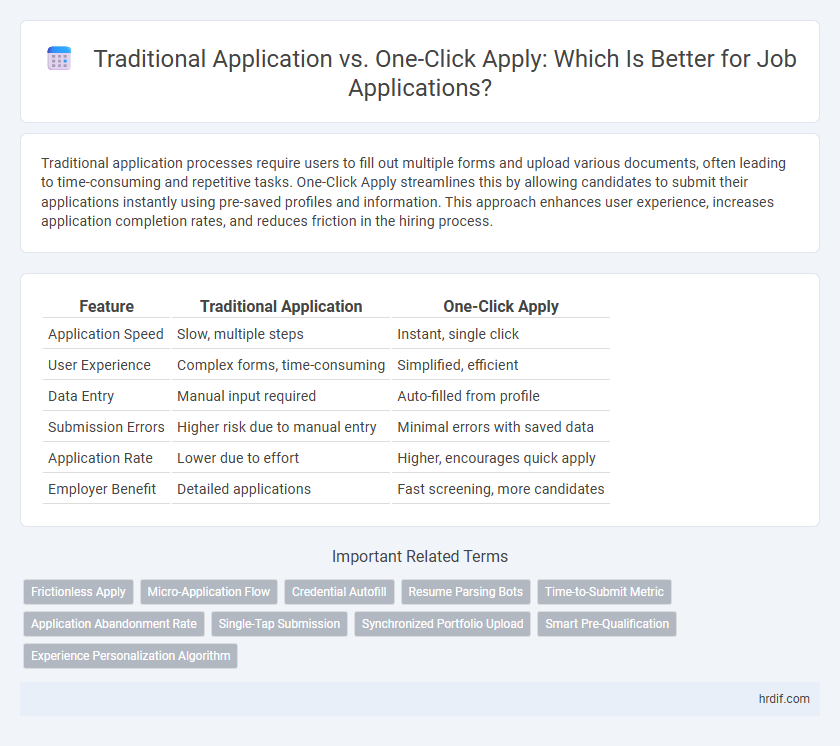 Traditional Application vs. One-Click Apply: Which Is Better for Job Applications?

Traditional application processes require users to fill out multiple forms and upload various documents, often leading to time-consuming and repetitive tasks. One-Click Apply streamlines this by allowing candidates to submit their applications instantly using pre-saved profiles and information. This approach enhances user experience, increases application completion rates, and reduces friction in the hiring process.

| Feature | Traditional Application | One-Click Apply |
|---|---|---|
| Application Speed | Slow, multiple steps | Instant, single click |
| User Experience | Complex forms, time-consuming | Simplified, efficient |
| Data Entry | Manual input required | Auto-filled from profile |
| Submission Errors | Higher risk due to manual entry | Minimal errors with saved data |
| Application Rate | Lower due to effort | Higher, encourages quick apply |
| Employer Benefit | Detailed applications | Fast screening, more candidates |

Important Related Terms

Frictionless Apply
Micro-Application Flow
Credential Autofill
Resume Parsing Bots
Time-to-Submit Metric
Application Abandonment Rate
Single-Tap Submission
Synchronized Portfolio Upload
Smart Pre-Qualification
Experience Personalization Algorithm

hrdif.com