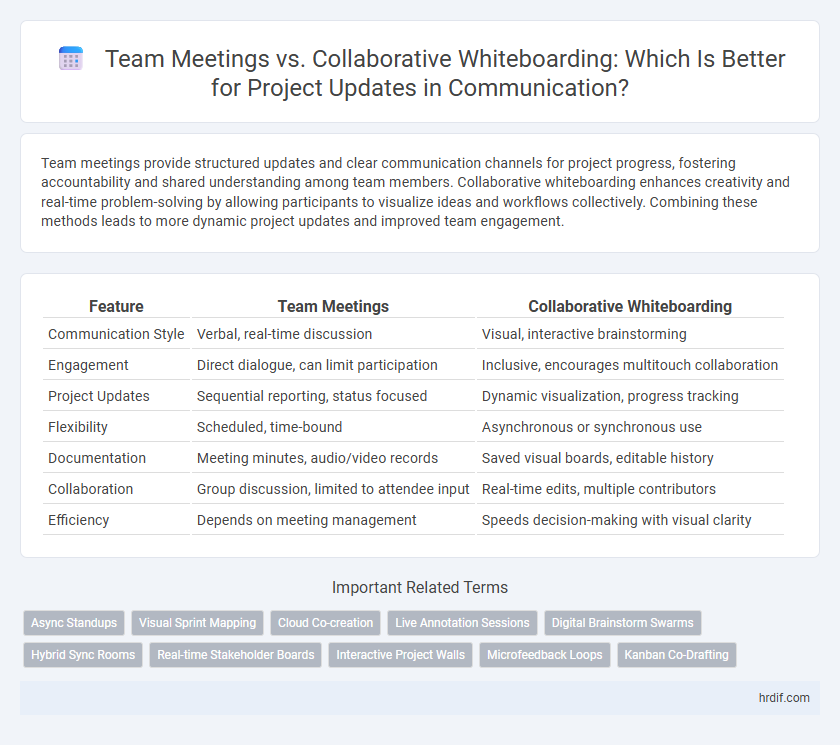 Team Meetings vs. Collaborative Whiteboarding: Which Is Better for Project Updates in Communication?

Team meetings provide structured updates and clear communication channels for project progress, fostering accountability and shared understanding among team members. Collaborative whiteboarding enhances creativity and real-time problem-solving by allowing participants to visualize ideas and workflows collectively. Combining these methods leads to more dynamic project updates and improved team engagement.

| Feature | Team Meetings | Collaborative Whiteboarding |
|---|---|---|
| Communication Style | Verbal, real-time discussion | Visual, interactive brainstorming |
| Engagement | Direct dialogue, can limit participation | Inclusive, encourages multitouch collaboration |
| Project Updates | Sequential reporting, status focused | Dynamic visualization, progress tracking |
| Flexibility | Scheduled, time-bound | Asynchronous or synchronous use |
| Documentation | Meeting minutes, audio/video records | Saved visual boards, editable history |
| Collaboration | Group discussion, limited to attendee input | Real-time edits, multiple contributors |
| Efficiency | Depends on meeting management | Speeds decision-making with visual clarity |

Important Related Terms

Async Standups
Visual Sprint Mapping
Cloud Co-creation
Live Annotation Sessions
Digital Brainstorm Swarms
Hybrid Sync Rooms
Real-time Stakeholder Boards
Interactive Project Walls
Microfeedback Loops
Kanban Co-Drafting

hrdif.com