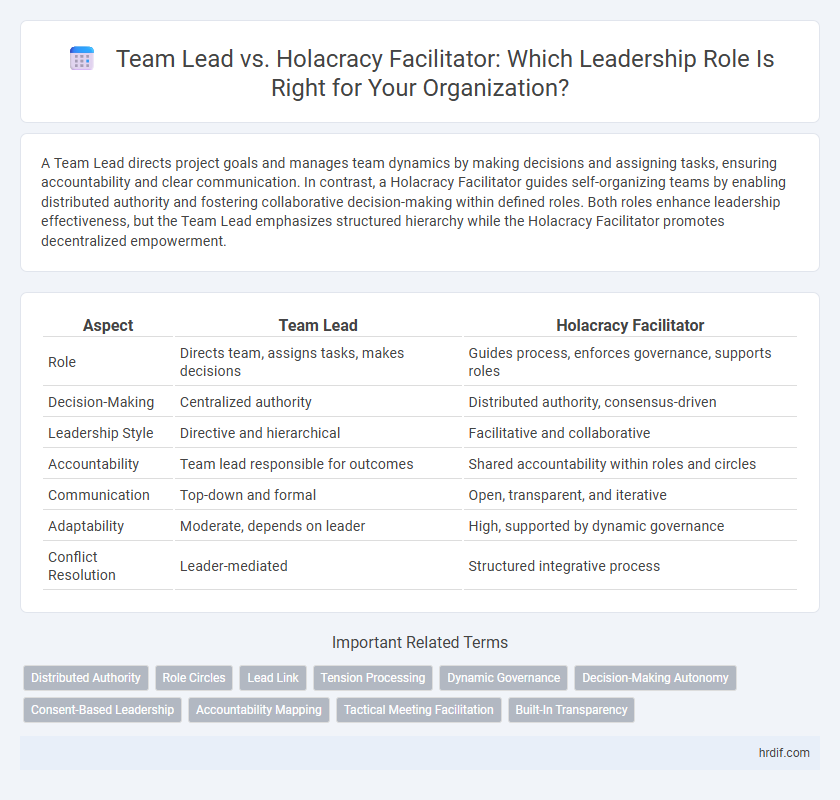 Team Lead vs. Holacracy Facilitator: Which Leadership Role Is Right for Your Organization?

A Team Lead directs project goals and manages team dynamics by making decisions and assigning tasks, ensuring accountability and clear communication. In contrast, a Holacracy Facilitator guides self-organizing teams by enabling distributed authority and fostering collaborative decision-making within defined roles. Both roles enhance leadership effectiveness, but the Team Lead emphasizes structured hierarchy while the Holacracy Facilitator promotes decentralized empowerment.

| Aspect | Team Lead | Holacracy Facilitator |
|---|---|---|
| Role | Directs team, assigns tasks, makes decisions | Guides process, enforces governance, supports roles |
| Decision-Making | Centralized authority | Distributed authority, consensus-driven |
| Leadership Style | Directive and hierarchical | Facilitative and collaborative |
| Accountability | Team lead responsible for outcomes | Shared accountability within roles and circles |
| Communication | Top-down and formal | Open, transparent, and iterative |
| Adaptability | Moderate, depends on leader | High, supported by dynamic governance |
| Conflict Resolution | Leader-mediated | Structured integrative process |

Important Related Terms

Distributed Authority
Role Circles
Lead Link
Tension Processing
Dynamic Governance
Decision-Making Autonomy
Consent-Based Leadership
Accountability Mapping
Tactical Meeting Facilitation
Built-In Transparency

hrdif.com