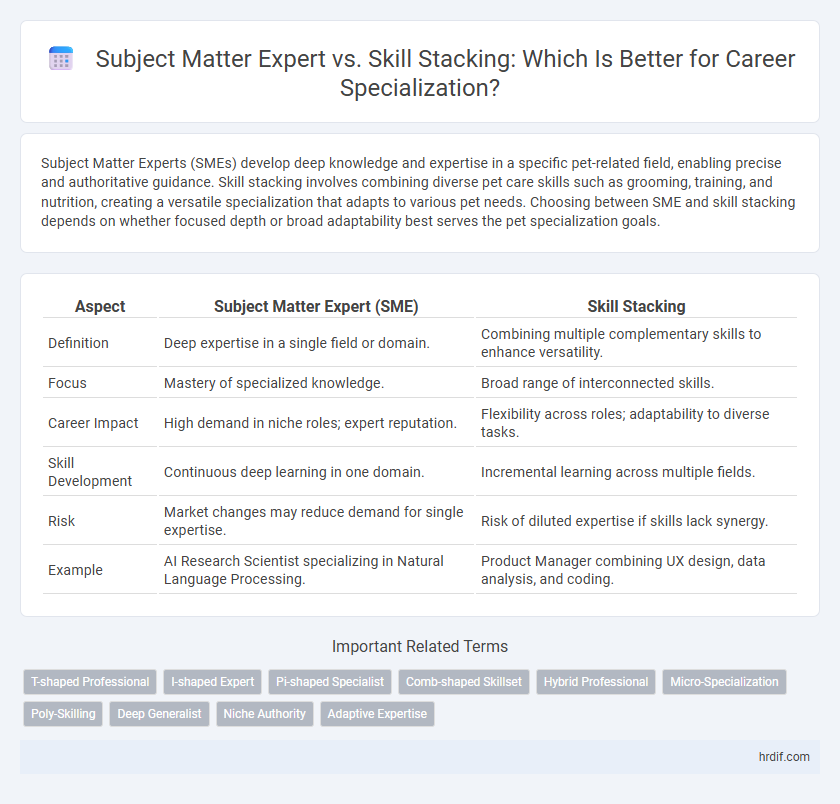 Subject Matter Expert vs. Skill Stacking: Which Is Better for Career Specialization?

Subject Matter Experts (SMEs) develop deep knowledge and expertise in a specific pet-related field, enabling precise and authoritative guidance. Skill stacking involves combining diverse pet care skills such as grooming, training, and nutrition, creating a versatile specialization that adapts to various pet needs. Choosing between SME and skill stacking depends on whether focused depth or broad adaptability best serves the pet specialization goals.

| Aspect | Subject Matter Expert (SME) | Skill Stacking |
|---|---|---|
| Definition | Deep expertise in a single field or domain. | Combining multiple complementary skills to enhance versatility. |
| Focus | Mastery of specialized knowledge. | Broad range of interconnected skills. |
| Career Impact | High demand in niche roles; expert reputation. | Flexibility across roles; adaptability to diverse tasks. |
| Skill Development | Continuous deep learning in one domain. | Incremental learning across multiple fields. |
| Risk | Market changes may reduce demand for single expertise. | Risk of diluted expertise if skills lack synergy. |
| Example | AI Research Scientist specializing in Natural Language Processing. | Product Manager combining UX design, data analysis, and coding. |

Important Related Terms

T-shaped Professional
I-shaped Expert
Pi-shaped Specialist
Comb-shaped Skillset
Hybrid Professional
Micro-Specialization
Poly-Skilling
Deep Generalist
Niche Authority
Adaptive Expertise

hrdif.com