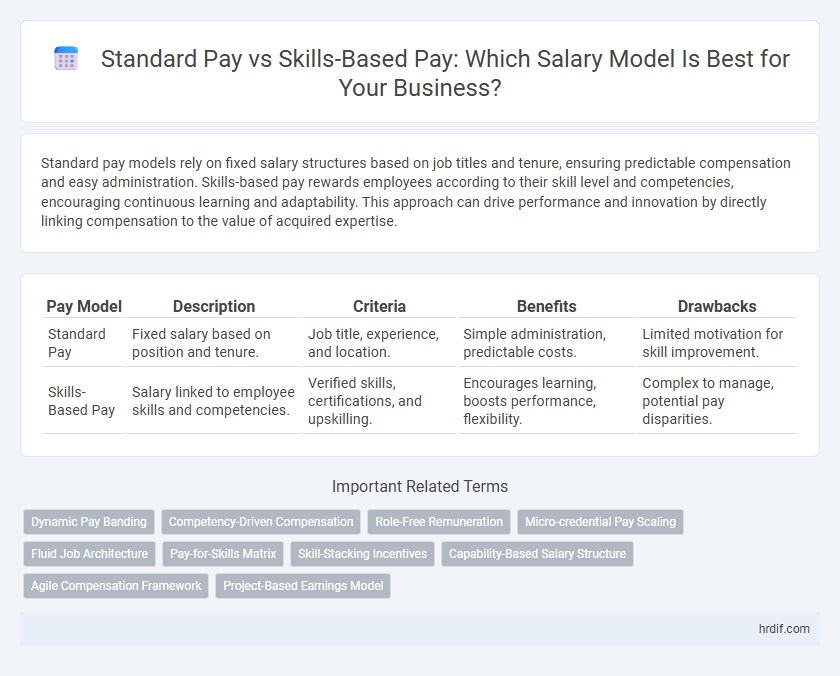 Standard Pay vs Skills-Based Pay: Which Salary Model Is Best for Your Business?

Standard pay models rely on fixed salary structures based on job titles and tenure, ensuring predictable compensation and easy administration. Skills-based pay rewards employees according to their skill level and competencies, encouraging continuous learning and adaptability. This approach can drive performance and innovation by directly linking compensation to the value of acquired expertise.

| Pay Model | Description | Criteria | Benefits | Drawbacks |
|---|---|---|---|---|
| Standard Pay | Fixed salary based on position and tenure. | Job title, experience, and location. | Simple administration, predictable costs. | Limited motivation for skill improvement. |
| Skills-Based Pay | Salary linked to employee skills and competencies. | Verified skills, certifications, and upskilling. | Encourages learning, boosts performance, flexibility. | Complex to manage, potential pay disparities. |

Important Related Terms

Dynamic Pay Banding
Competency-Driven Compensation
Role-Free Remuneration
Micro-credential Pay Scaling
Fluid Job Architecture
Pay-for-Skills Matrix
Skill-Stacking Incentives
Capability-Based Salary Structure
Agile Compensation Framework
Project-Based Earnings Model

hrdif.com