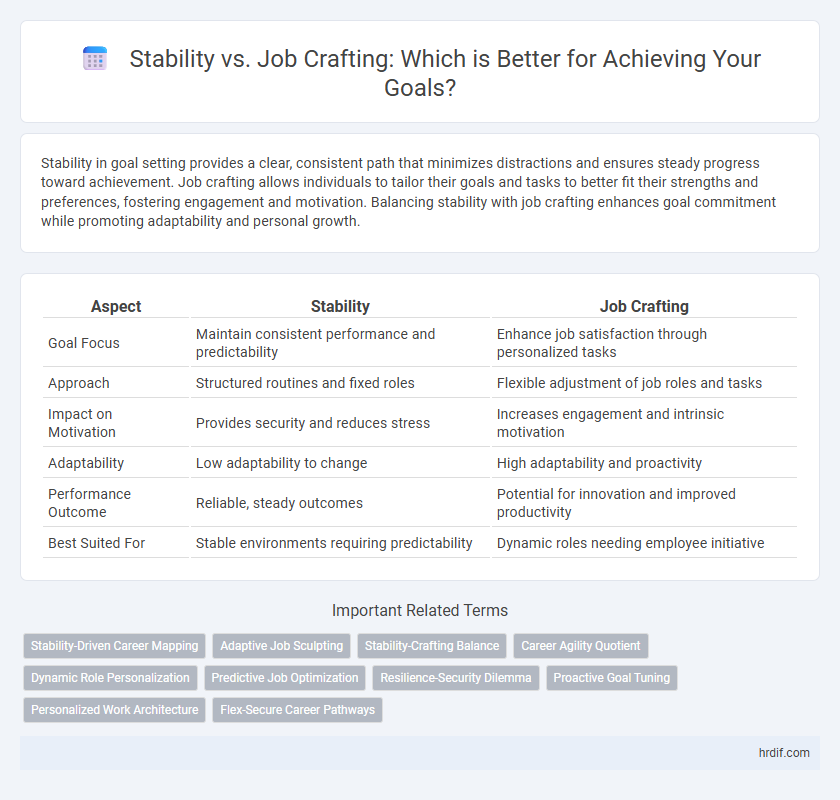 Stability vs. Job Crafting: Which is Better for Achieving Your Goals?

Stability in goal setting provides a clear, consistent path that minimizes distractions and ensures steady progress toward achievement. Job crafting allows individuals to tailor their goals and tasks to better fit their strengths and preferences, fostering engagement and motivation. Balancing stability with job crafting enhances goal commitment while promoting adaptability and personal growth.

| Aspect | Stability | Job Crafting |
|---|---|---|
| Goal Focus | Maintain consistent performance and predictability | Enhance job satisfaction through personalized tasks |
| Approach | Structured routines and fixed roles | Flexible adjustment of job roles and tasks |
| Impact on Motivation | Provides security and reduces stress | Increases engagement and intrinsic motivation |
| Adaptability | Low adaptability to change | High adaptability and proactivity |
| Performance Outcome | Reliable, steady outcomes | Potential for innovation and improved productivity |
| Best Suited For | Stable environments requiring predictability | Dynamic roles needing employee initiative |

Important Related Terms

Stability-Driven Career Mapping
Adaptive Job Sculpting
Stability-Crafting Balance
Career Agility Quotient
Dynamic Role Personalization
Predictive Job Optimization
Resilience-Security Dilemma
Proactive Goal Tuning
Personalized Work Architecture
Flex-Secure Career Pathways

hrdif.com