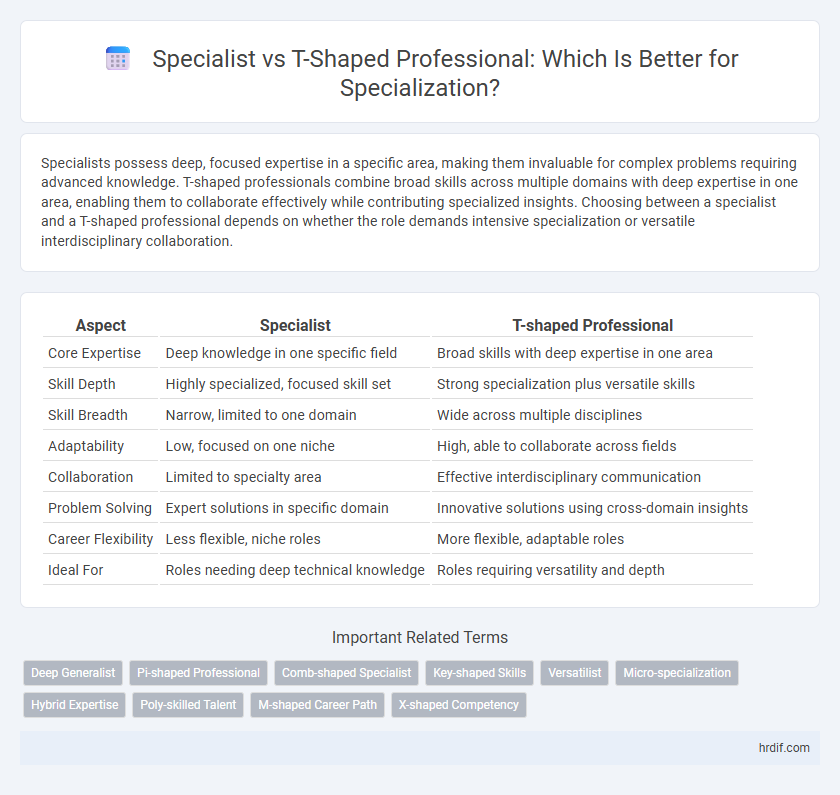 Specialist vs T-Shaped Professional: Which Is Better for Specialization?

Specialists possess deep, focused expertise in a specific area, making them invaluable for complex problems requiring advanced knowledge. T-shaped professionals combine broad skills across multiple domains with deep expertise in one area, enabling them to collaborate effectively while contributing specialized insights. Choosing between a specialist and a T-shaped professional depends on whether the role demands intensive specialization or versatile interdisciplinary collaboration.

| Aspect | Specialist | T-shaped Professional |
|---|---|---|
| Core Expertise | Deep knowledge in one specific field | Broad skills with deep expertise in one area |
| Skill Depth | Highly specialized, focused skill set | Strong specialization plus versatile skills |
| Skill Breadth | Narrow, limited to one domain | Wide across multiple disciplines |
| Adaptability | Low, focused on one niche | High, able to collaborate across fields |
| Collaboration | Limited to specialty area | Effective interdisciplinary communication |
| Problem Solving | Expert solutions in specific domain | Innovative solutions using cross-domain insights |
| Career Flexibility | Less flexible, niche roles | More flexible, adaptable roles |
| Ideal For | Roles needing deep technical knowledge | Roles requiring versatility and depth |

Important Related Terms

Deep Generalist
Pi-shaped Professional
Comb-shaped Specialist
Key-shaped Skills
Versatilist
Micro-specialization
Hybrid Expertise
Poly-skilled Talent
M-shaped Career Path
X-shaped Competency

hrdif.com