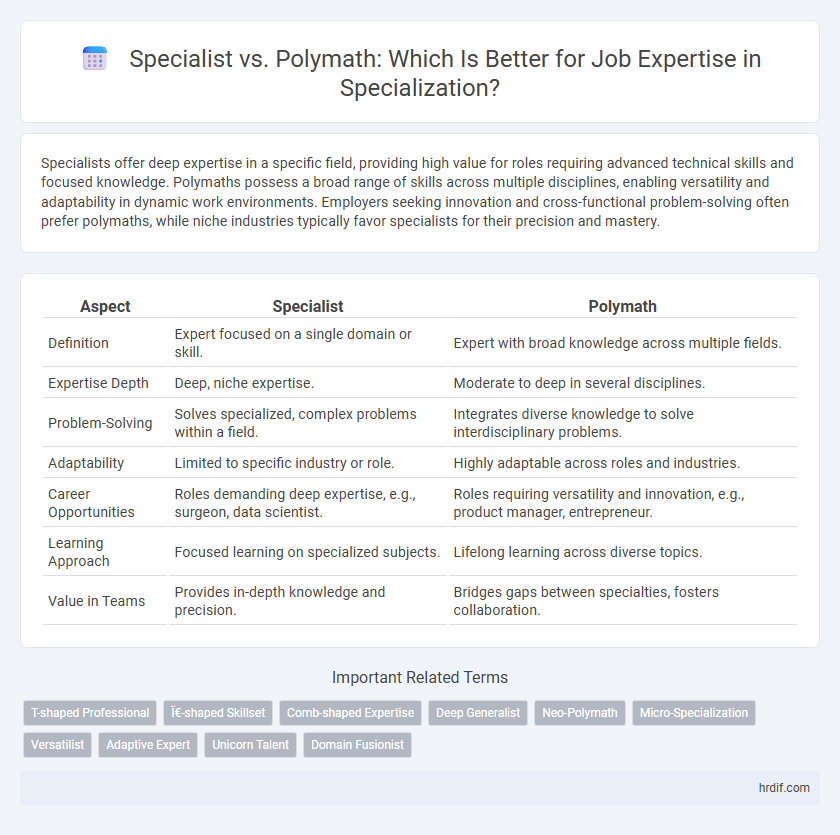 Specialist vs. Polymath: Which Is Better for Job Expertise in Specialization?

Specialists offer deep expertise in a specific field, providing high value for roles requiring advanced technical skills and focused knowledge. Polymaths possess a broad range of skills across multiple disciplines, enabling versatility and adaptability in dynamic work environments. Employers seeking innovation and cross-functional problem-solving often prefer polymaths, while niche industries typically favor specialists for their precision and mastery.

| Aspect | Specialist | Polymath |
|---|---|---|
| Definition | Expert focused on a single domain or skill. | Expert with broad knowledge across multiple fields. |
| Expertise Depth | Deep, niche expertise. | Moderate to deep in several disciplines. |
| Problem-Solving | Solves specialized, complex problems within a field. | Integrates diverse knowledge to solve interdisciplinary problems. |
| Adaptability | Limited to specific industry or role. | Highly adaptable across roles and industries. |
| Career Opportunities | Roles demanding deep expertise, e.g., surgeon, data scientist. | Roles requiring versatility and innovation, e.g., product manager, entrepreneur. |
| Learning Approach | Focused learning on specialized subjects. | Lifelong learning across diverse topics. |
| Value in Teams | Provides in-depth knowledge and precision. | Bridges gaps between specialties, fosters collaboration. |

Important Related Terms

T-shaped Professional
Ï€-shaped Skillset
Comb-shaped Expertise
Deep Generalist
Neo-Polymath
Micro-Specialization
Versatilist
Adaptive Expert
Unicorn Talent
Domain Fusionist

hrdif.com