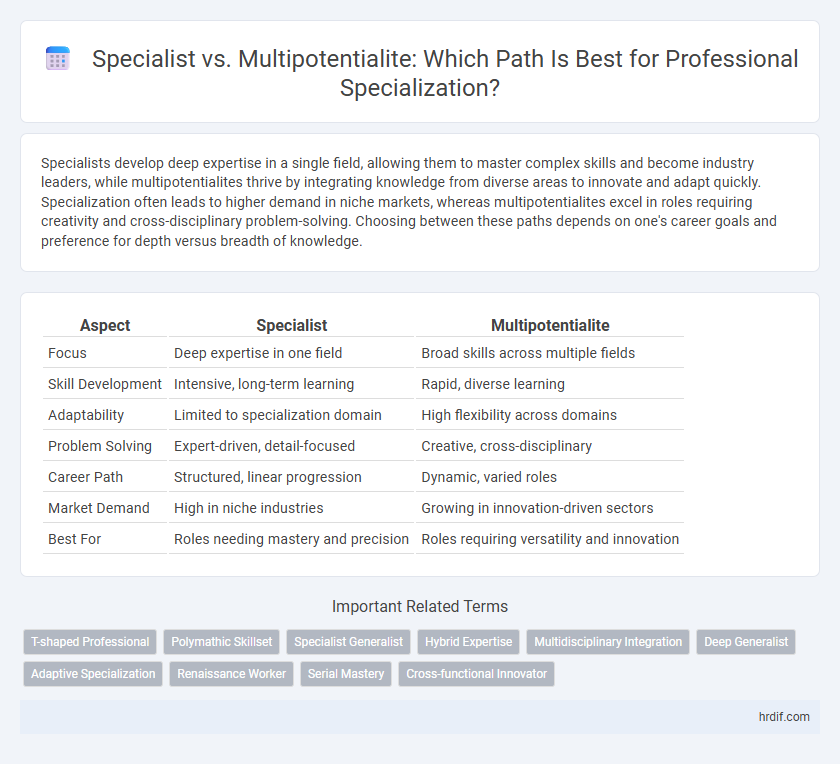 Specialist vs. Multipotentialite: Which Path Is Best for Professional Specialization?

Specialists develop deep expertise in a single field, allowing them to master complex skills and become industry leaders, while multipotentialites thrive by integrating knowledge from diverse areas to innovate and adapt quickly. Specialization often leads to higher demand in niche markets, whereas multipotentialites excel in roles requiring creativity and cross-disciplinary problem-solving. Choosing between these paths depends on one's career goals and preference for depth versus breadth of knowledge.

| Aspect | Specialist | Multipotentialite |
|---|---|---|
| Focus | Deep expertise in one field | Broad skills across multiple fields |
| Skill Development | Intensive, long-term learning | Rapid, diverse learning |
| Adaptability | Limited to specialization domain | High flexibility across domains |
| Problem Solving | Expert-driven, detail-focused | Creative, cross-disciplinary |
| Career Path | Structured, linear progression | Dynamic, varied roles |
| Market Demand | High in niche industries | Growing in innovation-driven sectors |
| Best For | Roles needing mastery and precision | Roles requiring versatility and innovation |

Important Related Terms

T-shaped Professional
Polymathic Skillset
Specialist Generalist
Hybrid Expertise
Multidisciplinary Integration
Deep Generalist
Adaptive Specialization
Renaissance Worker
Serial Mastery
Cross-functional Innovator

hrdif.com