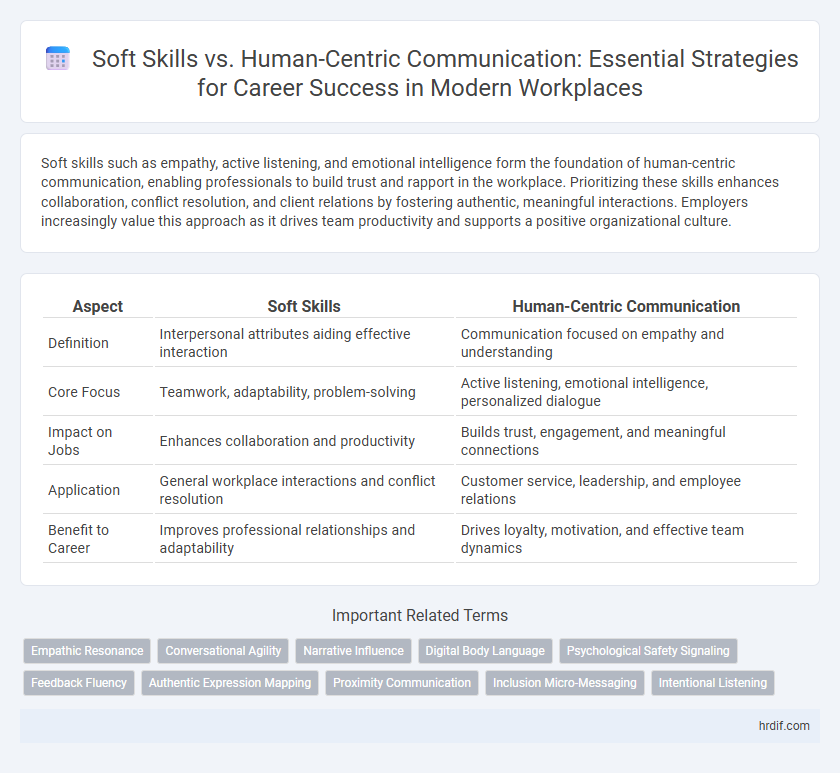 Soft Skills vs. Human-Centric Communication: Essential Strategies for Career Success in Modern Workplaces

Soft skills such as empathy, active listening, and emotional intelligence form the foundation of human-centric communication, enabling professionals to build trust and rapport in the workplace. Prioritizing these skills enhances collaboration, conflict resolution, and client relations by fostering authentic, meaningful interactions. Employers increasingly value this approach as it drives team productivity and supports a positive organizational culture.

| Aspect | Soft Skills | Human-Centric Communication |
|---|---|---|
| Definition | Interpersonal attributes aiding effective interaction | Communication focused on empathy and understanding |
| Core Focus | Teamwork, adaptability, problem-solving | Active listening, emotional intelligence, personalized dialogue |
| Impact on Jobs | Enhances collaboration and productivity | Builds trust, engagement, and meaningful connections |
| Application | General workplace interactions and conflict resolution | Customer service, leadership, and employee relations |
| Benefit to Career | Improves professional relationships and adaptability | Drives loyalty, motivation, and effective team dynamics |

Important Related Terms

Empathic Resonance
Conversational Agility
Narrative Influence
Digital Body Language
Psychological Safety Signaling
Feedback Fluency
Authentic Expression Mapping
Proximity Communication
Inclusion Micro-Messaging
Intentional Listening

hrdif.com