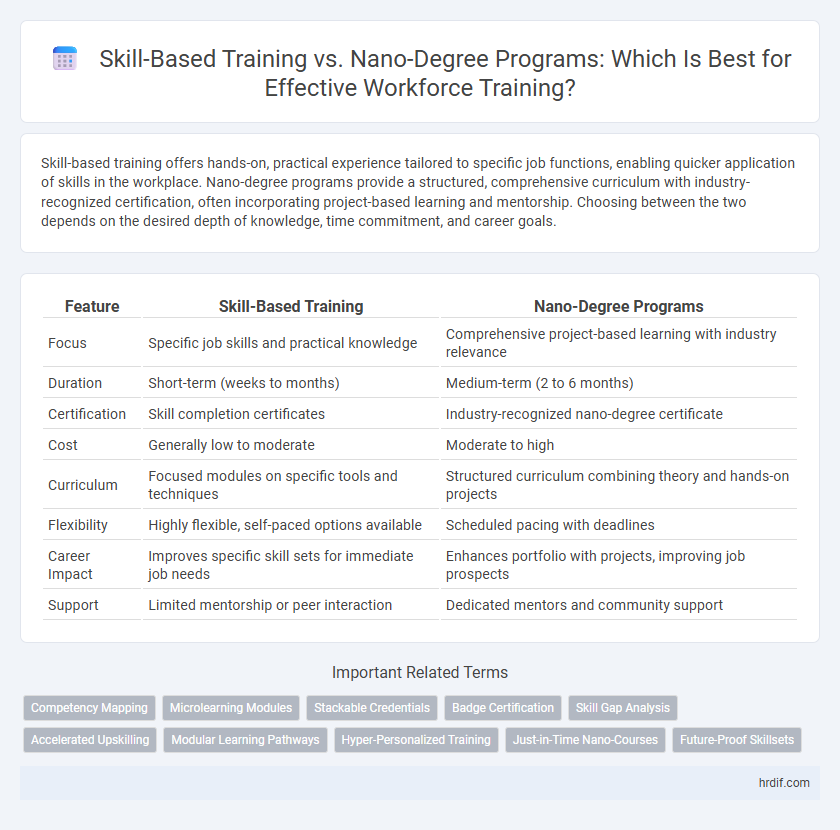 Skill-Based Training vs. Nano-Degree Programs: Which Is Best for Effective Workforce Training?

Skill-based training offers hands-on, practical experience tailored to specific job functions, enabling quicker application of skills in the workplace. Nano-degree programs provide a structured, comprehensive curriculum with industry-recognized certification, often incorporating project-based learning and mentorship. Choosing between the two depends on the desired depth of knowledge, time commitment, and career goals.

| Feature | Skill-Based Training | Nano-Degree Programs |
|---|---|---|
| Focus | Specific job skills and practical knowledge | Comprehensive project-based learning with industry relevance |
| Duration | Short-term (weeks to months) | Medium-term (2 to 6 months) |
| Certification | Skill completion certificates | Industry-recognized nano-degree certificate |
| Cost | Generally low to moderate | Moderate to high |
| Curriculum | Focused modules on specific tools and techniques | Structured curriculum combining theory and hands-on projects |
| Flexibility | Highly flexible, self-paced options available | Scheduled pacing with deadlines |
| Career Impact | Improves specific skill sets for immediate job needs | Enhances portfolio with projects, improving job prospects |
| Support | Limited mentorship or peer interaction | Dedicated mentors and community support |

Important Related Terms

Competency Mapping
Microlearning Modules
Stackable Credentials
Badge Certification
Skill Gap Analysis
Accelerated Upskilling
Modular Learning Pathways
Hyper-Personalized Training
Just-in-Time Nano-Courses
Future-Proof Skillsets

hrdif.com