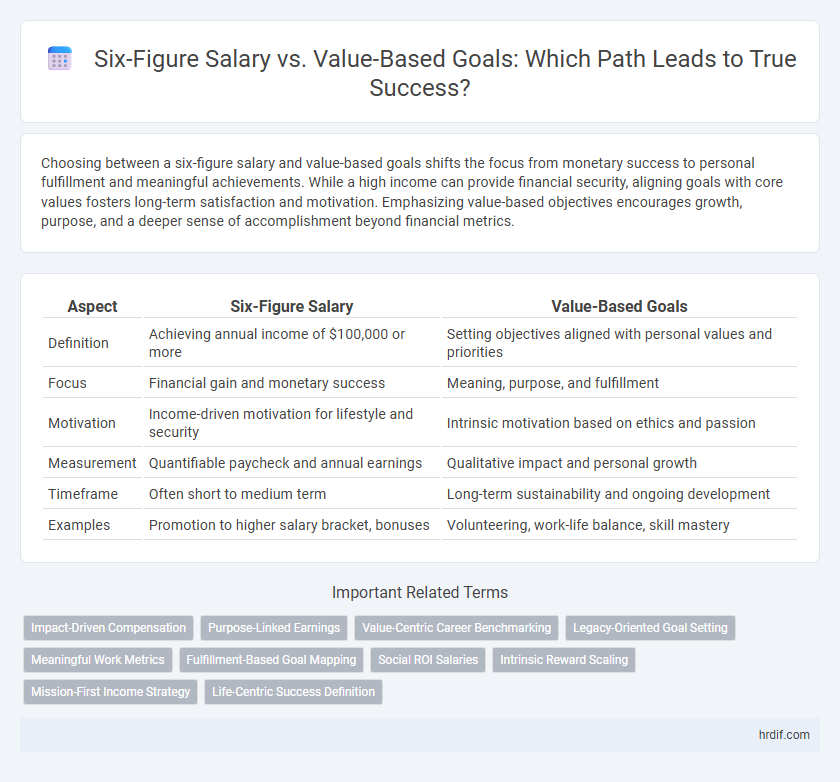 Six-Figure Salary vs. Value-Based Goals: Which Path Leads to True Success?

Choosing between a six-figure salary and value-based goals shifts the focus from monetary success to personal fulfillment and meaningful achievements. While a high income can provide financial security, aligning goals with core values fosters long-term satisfaction and motivation. Emphasizing value-based objectives encourages growth, purpose, and a deeper sense of accomplishment beyond financial metrics.

| Aspect | Six-Figure Salary | Value-Based Goals |
|---|---|---|
| Definition | Achieving annual income of \$100,000 or more | Setting objectives aligned with personal values and priorities |
| Focus | Financial gain and monetary success | Meaning, purpose, and fulfillment |
| Motivation | Income-driven motivation for lifestyle and security | Intrinsic motivation based on ethics and passion |
| Measurement | Quantifiable paycheck and annual earnings | Qualitative impact and personal growth |
| Timeframe | Often short to medium term | Long-term sustainability and ongoing development |
| Examples | Promotion to higher salary bracket, bonuses | Volunteering, work-life balance, skill mastery |

Important Related Terms

Impact-Driven Compensation
Purpose-Linked Earnings
Value-Centric Career Benchmarking
Legacy-Oriented Goal Setting
Meaningful Work Metrics
Fulfillment-Based Goal Mapping
Social ROI Salaries
Intrinsic Reward Scaling
Mission-First Income Strategy
Life-Centric Success Definition

hrdif.com