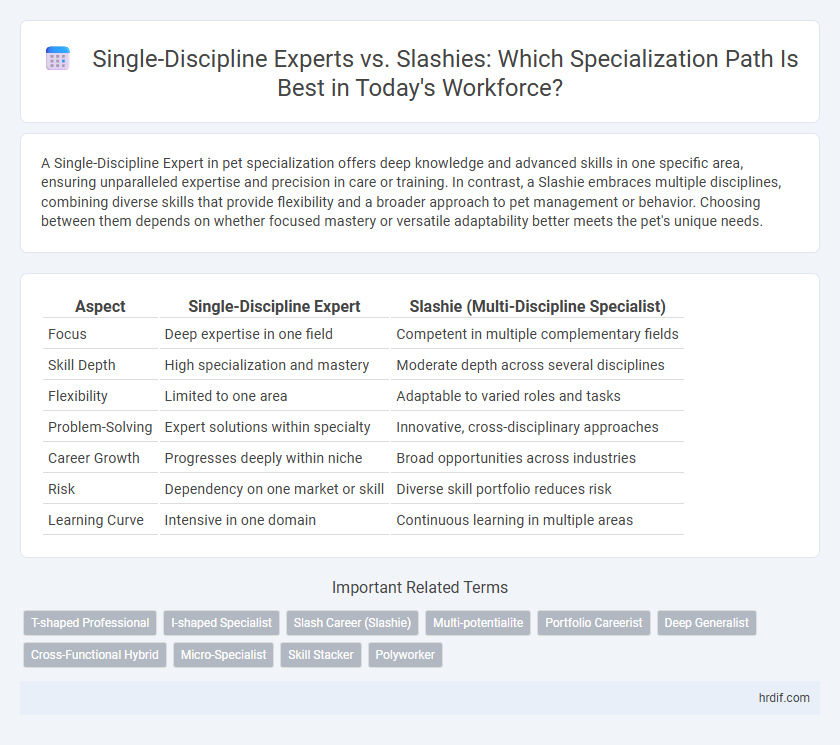 Single-Discipline Experts vs. Slashies: Which Specialization Path Is Best in Today's Workforce?

A Single-Discipline Expert in pet specialization offers deep knowledge and advanced skills in one specific area, ensuring unparalleled expertise and precision in care or training. In contrast, a Slashie embraces multiple disciplines, combining diverse skills that provide flexibility and a broader approach to pet management or behavior. Choosing between them depends on whether focused mastery or versatile adaptability better meets the pet's unique needs.

| Aspect | Single-Discipline Expert | Slashie (Multi-Discipline Specialist) |
|---|---|---|
| Focus | Deep expertise in one field | Competent in multiple complementary fields |
| Skill Depth | High specialization and mastery | Moderate depth across several disciplines |
| Flexibility | Limited to one area | Adaptable to varied roles and tasks |
| Problem-Solving | Expert solutions within specialty | Innovative, cross-disciplinary approaches |
| Career Growth | Progresses deeply within niche | Broad opportunities across industries |
| Risk | Dependency on one market or skill | Diverse skill portfolio reduces risk |
| Learning Curve | Intensive in one domain | Continuous learning in multiple areas |

Important Related Terms

T-shaped Professional
I-shaped Specialist
Slash Career (Slashie)
Multi-potentialite
Portfolio Careerist
Deep Generalist
Cross-Functional Hybrid
Micro-Specialist
Skill Stacker
Polyworker

hrdif.com