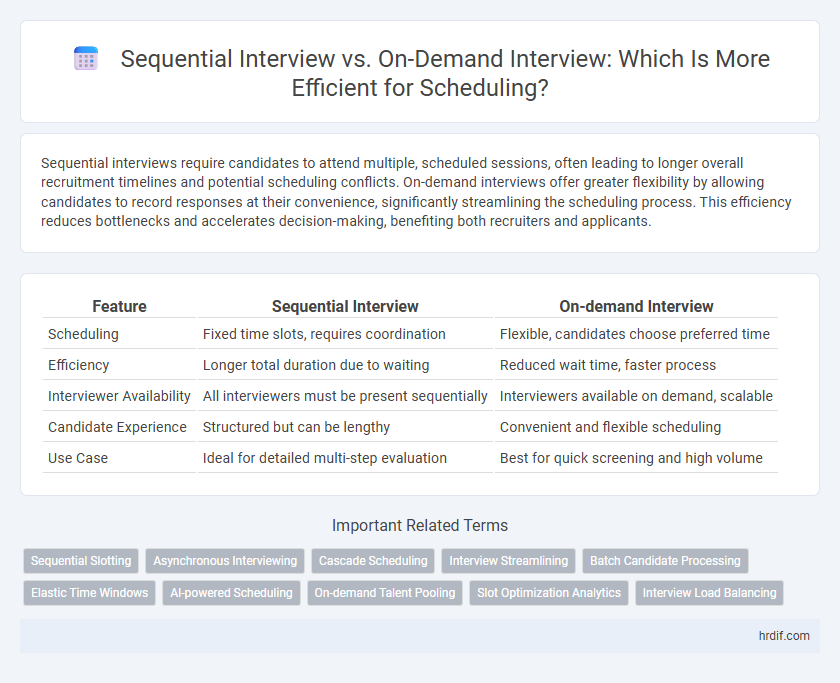 Sequential Interview vs. On-Demand Interview: Which Is More Efficient for Scheduling?

Sequential interviews require candidates to attend multiple, scheduled sessions, often leading to longer overall recruitment timelines and potential scheduling conflicts. On-demand interviews offer greater flexibility by allowing candidates to record responses at their convenience, significantly streamlining the scheduling process. This efficiency reduces bottlenecks and accelerates decision-making, benefiting both recruiters and applicants.

| Feature | Sequential Interview | On-demand Interview |
|---|---|---|
| Scheduling | Fixed time slots, requires coordination | Flexible, candidates choose preferred time |
| Efficiency | Longer total duration due to waiting | Reduced wait time, faster process |
| Interviewer Availability | All interviewers must be present sequentially | Interviewers available on demand, scalable |
| Candidate Experience | Structured but can be lengthy | Convenient and flexible scheduling |
| Use Case | Ideal for detailed multi-step evaluation | Best for quick screening and high volume |

Important Related Terms

Sequential Slotting
Asynchronous Interviewing
Cascade Scheduling
Interview Streamlining
Batch Candidate Processing
Elastic Time Windows
AI-powered Scheduling
On-demand Talent Pooling
Slot Optimization Analytics
Interview Load Balancing

hrdif.com