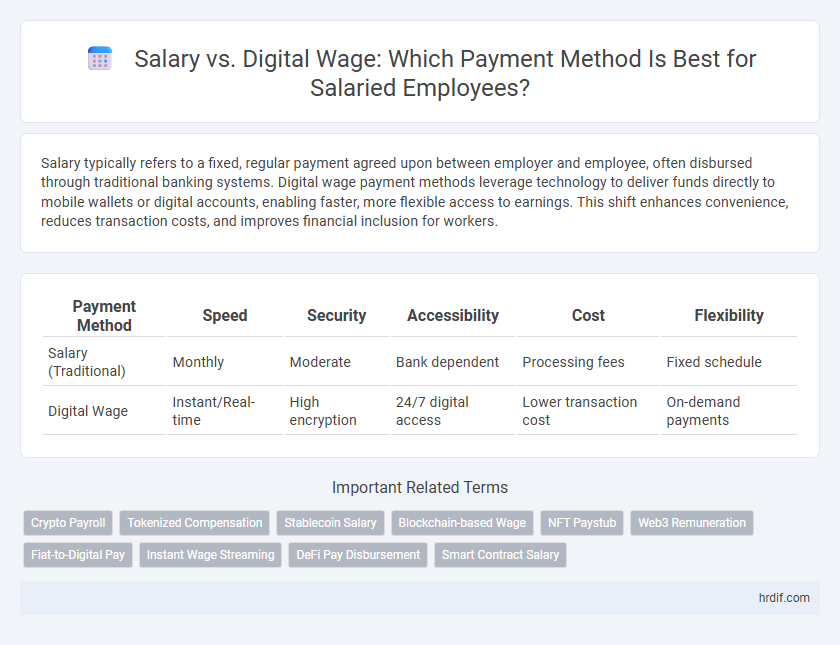 Salary vs. Digital Wage: Which Payment Method Is Best for Salaried Employees?

Salary typically refers to a fixed, regular payment agreed upon between employer and employee, often disbursed through traditional banking systems. Digital wage payment methods leverage technology to deliver funds directly to mobile wallets or digital accounts, enabling faster, more flexible access to earnings. This shift enhances convenience, reduces transaction costs, and improves financial inclusion for workers.

| Payment Method | Speed | Security | Accessibility | Cost | Flexibility |
|---|---|---|---|---|---|
| Salary (Traditional) | Monthly | Moderate | Bank dependent | Processing fees | Fixed schedule |
| Digital Wage | Instant/Real-time | High encryption | 24/7 digital access | Lower transaction cost | On-demand payments |

Important Related Terms

Crypto Payroll
Tokenized Compensation
Stablecoin Salary
Blockchain-based Wage
NFT Paystub
Web3 Remuneration
Fiat-to-Digital Pay
Instant Wage Streaming
DeFi Pay Disbursement
Smart Contract Salary

hrdif.com