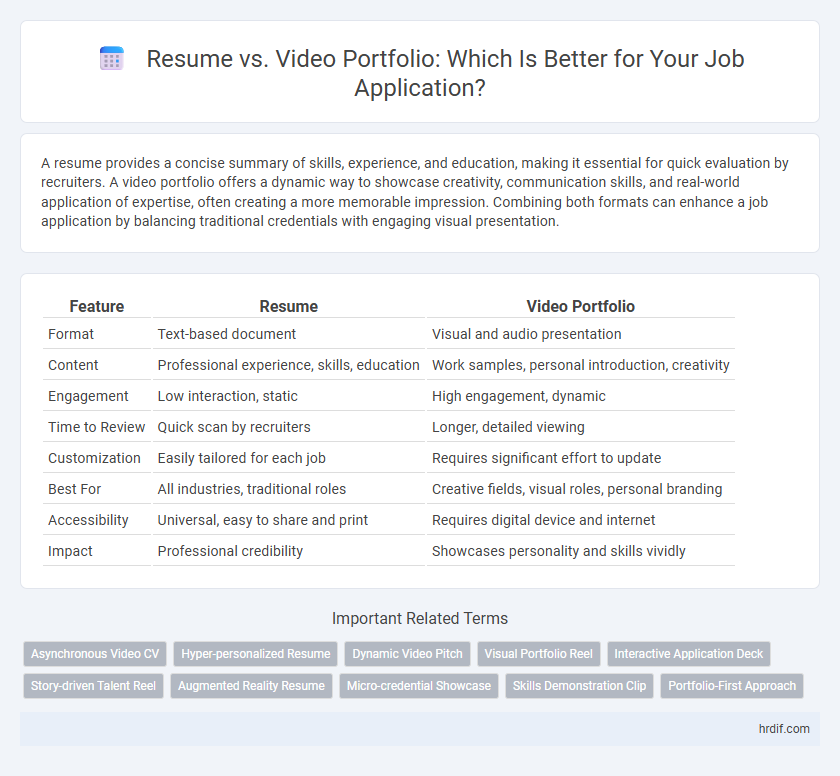 Resume vs. Video Portfolio: Which Is Better for Your Job Application?

A resume provides a concise summary of skills, experience, and education, making it essential for quick evaluation by recruiters. A video portfolio offers a dynamic way to showcase creativity, communication skills, and real-world application of expertise, often creating a more memorable impression. Combining both formats can enhance a job application by balancing traditional credentials with engaging visual presentation.

| Feature | Resume | Video Portfolio |
|---|---|---|
| Format | Text-based document | Visual and audio presentation |
| Content | Professional experience, skills, education | Work samples, personal introduction, creativity |
| Engagement | Low interaction, static | High engagement, dynamic |
| Time to Review | Quick scan by recruiters | Longer, detailed viewing |
| Customization | Easily tailored for each job | Requires significant effort to update |
| Best For | All industries, traditional roles | Creative fields, visual roles, personal branding |
| Accessibility | Universal, easy to share and print | Requires digital device and internet |
| Impact | Professional credibility | Showcases personality and skills vividly |

Important Related Terms

Asynchronous Video CV
Hyper-personalized Resume
Dynamic Video Pitch
Visual Portfolio Reel
Interactive Application Deck
Story-driven Talent Reel
Augmented Reality Resume
Micro-credential Showcase
Skills Demonstration Clip
Portfolio-First Approach

hrdif.com