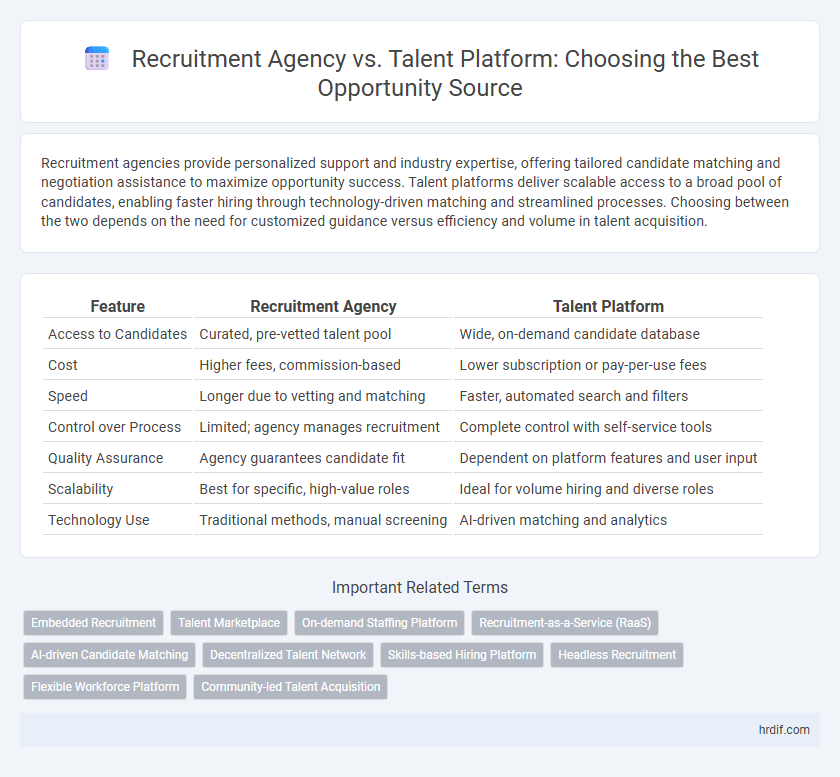 Recruitment Agency vs. Talent Platform: Choosing the Best Opportunity Source

Recruitment agencies provide personalized support and industry expertise, offering tailored candidate matching and negotiation assistance to maximize opportunity success. Talent platforms deliver scalable access to a broad pool of candidates, enabling faster hiring through technology-driven matching and streamlined processes. Choosing between the two depends on the need for customized guidance versus efficiency and volume in talent acquisition.

| Feature | Recruitment Agency | Talent Platform |
|---|---|---|
| Access to Candidates | Curated, pre-vetted talent pool | Wide, on-demand candidate database |
| Cost | Higher fees, commission-based | Lower subscription or pay-per-use fees |
| Speed | Longer due to vetting and matching | Faster, automated search and filters |
| Control over Process | Limited; agency manages recruitment | Complete control with self-service tools |
| Quality Assurance | Agency guarantees candidate fit | Dependent on platform features and user input |
| Scalability | Best for specific, high-value roles | Ideal for volume hiring and diverse roles |
| Technology Use | Traditional methods, manual screening | AI-driven matching and analytics |

Important Related Terms

Embedded Recruitment
Talent Marketplace
On-demand Staffing Platform
Recruitment-as-a-Service (RaaS)
AI-driven Candidate Matching
Decentralized Talent Network
Skills-based Hiring Platform
Headless Recruitment
Flexible Workforce Platform
Community-led Talent Acquisition

hrdif.com