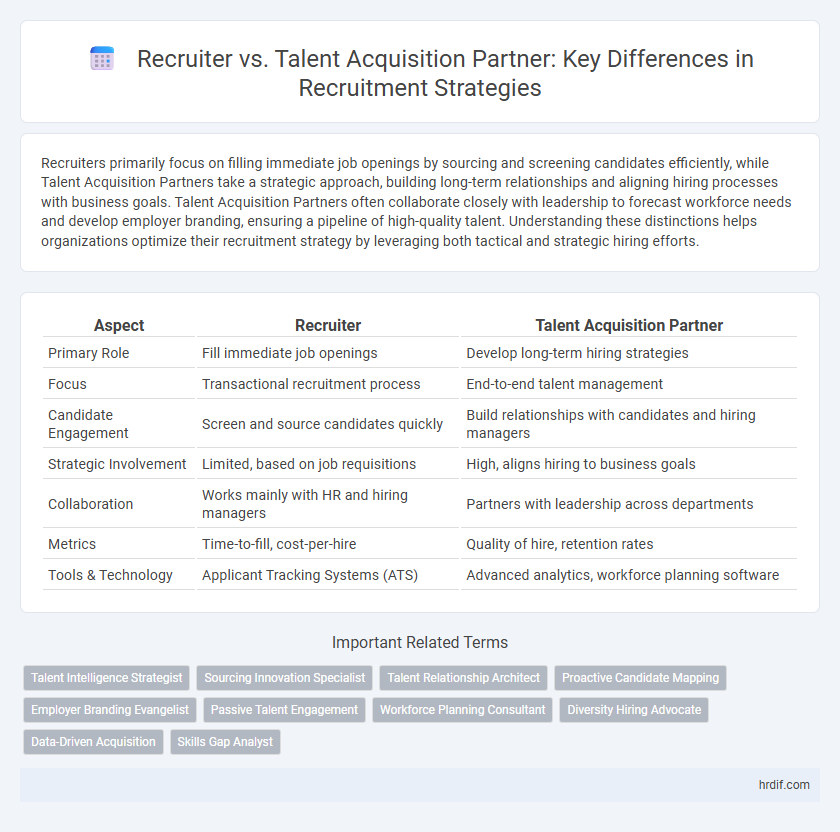 Recruiter vs. Talent Acquisition Partner: Key Differences in Recruitment Strategies

Recruiters primarily focus on filling immediate job openings by sourcing and screening candidates efficiently, while Talent Acquisition Partners take a strategic approach, building long-term relationships and aligning hiring processes with business goals. Talent Acquisition Partners often collaborate closely with leadership to forecast workforce needs and develop employer branding, ensuring a pipeline of high-quality talent. Understanding these distinctions helps organizations optimize their recruitment strategy by leveraging both tactical and strategic hiring efforts.

| Aspect | Recruiter | Talent Acquisition Partner |
|---|---|---|
| Primary Role | Fill immediate job openings | Develop long-term hiring strategies |
| Focus | Transactional recruitment process | End-to-end talent management |
| Candidate Engagement | Screen and source candidates quickly | Build relationships with candidates and hiring managers |
| Strategic Involvement | Limited, based on job requisitions | High, aligns hiring to business goals |
| Collaboration | Works mainly with HR and hiring managers | Partners with leadership across departments |
| Metrics | Time-to-fill, cost-per-hire | Quality of hire, retention rates |
| Tools & Technology | Applicant Tracking Systems (ATS) | Advanced analytics, workforce planning software |

Important Related Terms

Talent Intelligence Strategist
Sourcing Innovation Specialist
Talent Relationship Architect
Proactive Candidate Mapping
Employer Branding Evangelist
Passive Talent Engagement
Workforce Planning Consultant
Diversity Hiring Advocate
Data-Driven Acquisition
Skills Gap Analyst

hrdif.com