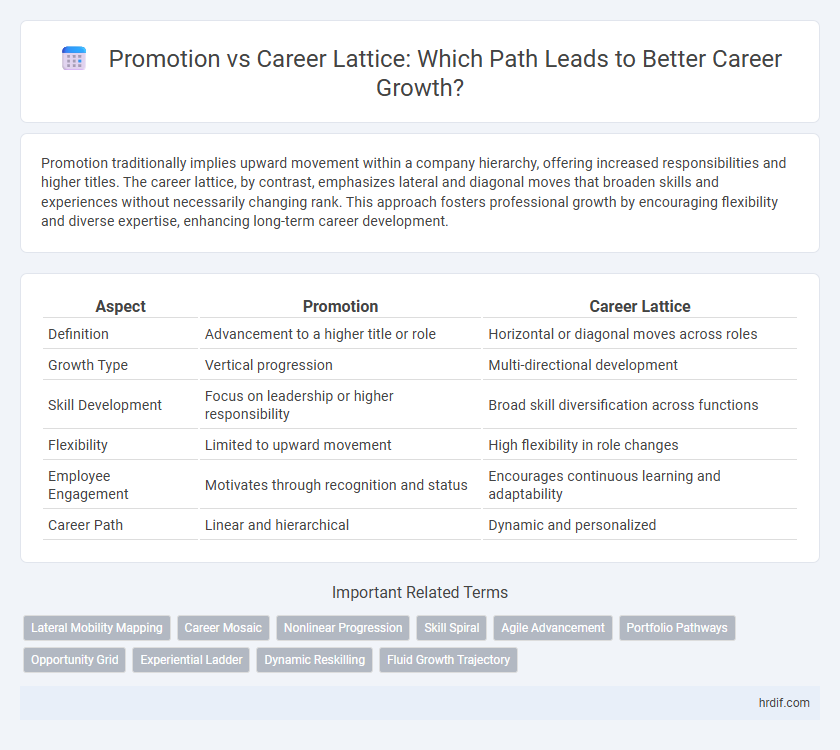 Promotion vs Career Lattice: Which Path Leads to Better Career Growth?

Promotion traditionally implies upward movement within a company hierarchy, offering increased responsibilities and higher titles. The career lattice, by contrast, emphasizes lateral and diagonal moves that broaden skills and experiences without necessarily changing rank. This approach fosters professional growth by encouraging flexibility and diverse expertise, enhancing long-term career development.

| Aspect | Promotion | Career Lattice |
|---|---|---|
| Definition | Advancement to a higher title or role | Horizontal or diagonal moves across roles |
| Growth Type | Vertical progression | Multi-directional development |
| Skill Development | Focus on leadership or higher responsibility | Broad skill diversification across functions |
| Flexibility | Limited to upward movement | High flexibility in role changes |
| Employee Engagement | Motivates through recognition and status | Encourages continuous learning and adaptability |
| Career Path | Linear and hierarchical | Dynamic and personalized |

Important Related Terms

Lateral Mobility Mapping
Career Mosaic
Nonlinear Progression
Skill Spiral
Agile Advancement
Portfolio Pathways
Opportunity Grid
Experiential Ladder
Dynamic Reskilling
Fluid Growth Trajectory

hrdif.com