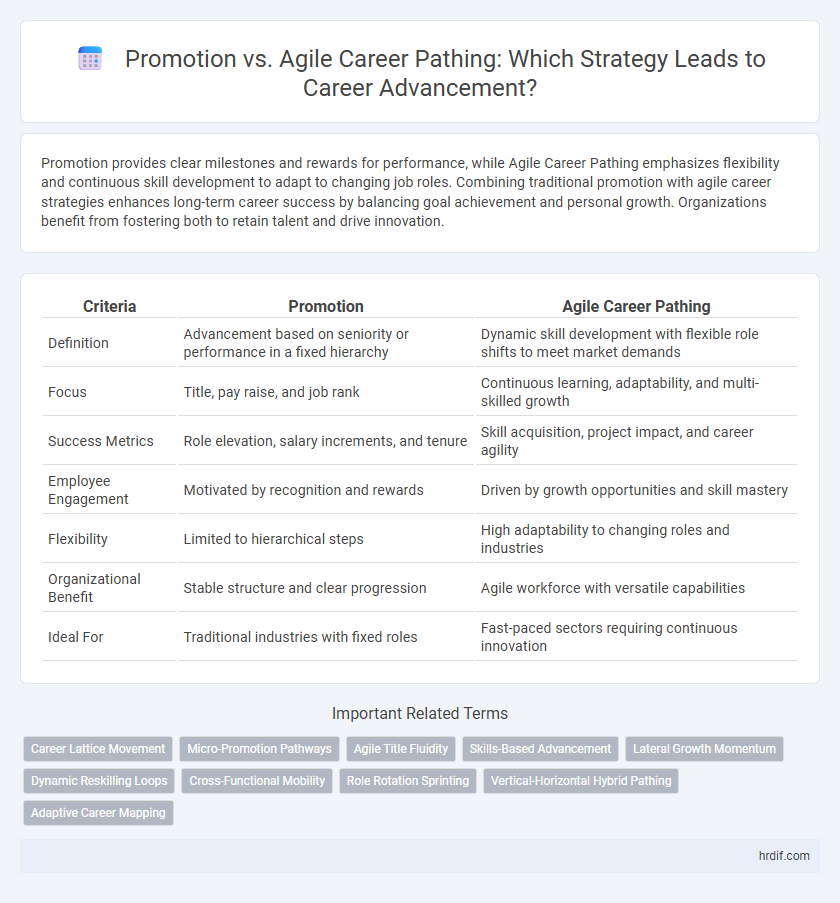 Promotion vs. Agile Career Pathing: Which Strategy Leads to Career Advancement?

Promotion provides clear milestones and rewards for performance, while Agile Career Pathing emphasizes flexibility and continuous skill development to adapt to changing job roles. Combining traditional promotion with agile career strategies enhances long-term career success by balancing goal achievement and personal growth. Organizations benefit from fostering both to retain talent and drive innovation.

| Criteria | Promotion | Agile Career Pathing |
|---|---|---|
| Definition | Advancement based on seniority or performance in a fixed hierarchy | Dynamic skill development with flexible role shifts to meet market demands |
| Focus | Title, pay raise, and job rank | Continuous learning, adaptability, and multi-skilled growth |
| Success Metrics | Role elevation, salary increments, and tenure | Skill acquisition, project impact, and career agility |
| Employee Engagement | Motivated by recognition and rewards | Driven by growth opportunities and skill mastery |
| Flexibility | Limited to hierarchical steps | High adaptability to changing roles and industries |
| Organizational Benefit | Stable structure and clear progression | Agile workforce with versatile capabilities |
| Ideal For | Traditional industries with fixed roles | Fast-paced sectors requiring continuous innovation |

Important Related Terms

Career Lattice Movement
Micro-Promotion Pathways
Agile Title Fluidity
Skills-Based Advancement
Lateral Growth Momentum
Dynamic Reskilling Loops
Cross-Functional Mobility
Role Rotation Sprinting
Vertical-Horizontal Hybrid Pathing
Adaptive Career Mapping

hrdif.com