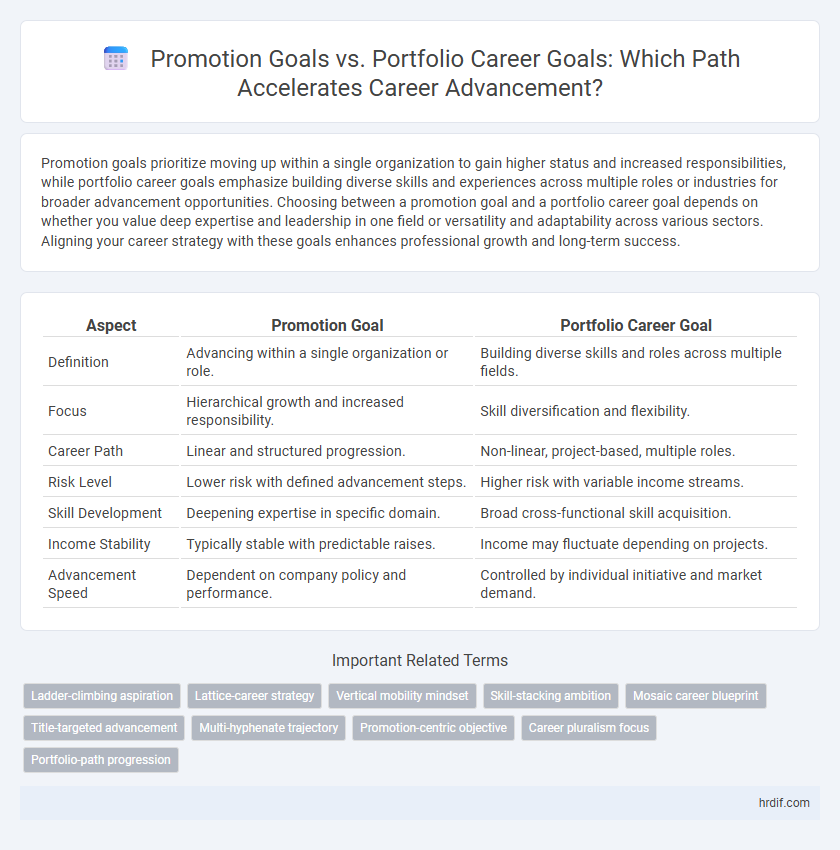 Promotion Goals vs. Portfolio Career Goals: Which Path Accelerates Career Advancement?

Promotion goals prioritize moving up within a single organization to gain higher status and increased responsibilities, while portfolio career goals emphasize building diverse skills and experiences across multiple roles or industries for broader advancement opportunities. Choosing between a promotion goal and a portfolio career goal depends on whether you value deep expertise and leadership in one field or versatility and adaptability across various sectors. Aligning your career strategy with these goals enhances professional growth and long-term success.

| Aspect | Promotion Goal | Portfolio Career Goal |
|---|---|---|
| Definition | Advancing within a single organization or role. | Building diverse skills and roles across multiple fields. |
| Focus | Hierarchical growth and increased responsibility. | Skill diversification and flexibility. |
| Career Path | Linear and structured progression. | Non-linear, project-based, multiple roles. |
| Risk Level | Lower risk with defined advancement steps. | Higher risk with variable income streams. |
| Skill Development | Deepening expertise in specific domain. | Broad cross-functional skill acquisition. |
| Income Stability | Typically stable with predictable raises. | Income may fluctuate depending on projects. |
| Advancement Speed | Dependent on company policy and performance. | Controlled by individual initiative and market demand. |

Important Related Terms

Ladder-climbing aspiration
Lattice-career strategy
Vertical mobility mindset
Skill-stacking ambition
Mosaic career blueprint
Title-targeted advancement
Multi-hyphenate trajectory
Promotion-centric objective
Career pluralism focus
Portfolio-path progression

hrdif.com