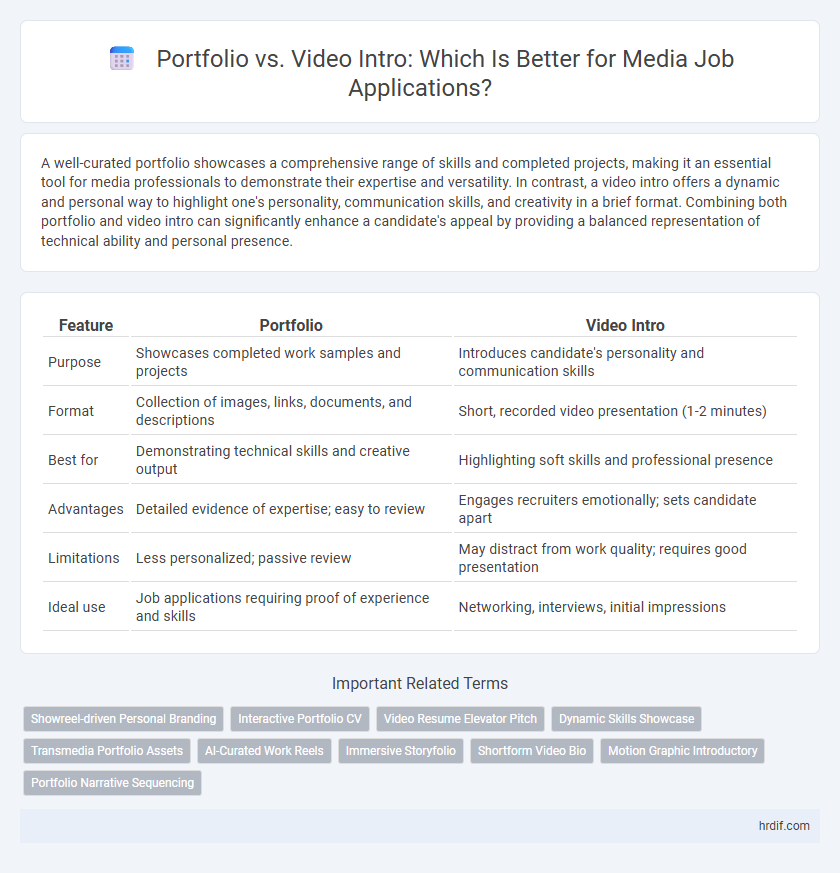 Portfolio vs. Video Intro: Which Is Better for Media Job Applications?

A well-curated portfolio showcases a comprehensive range of skills and completed projects, making it an essential tool for media professionals to demonstrate their expertise and versatility. In contrast, a video intro offers a dynamic and personal way to highlight one's personality, communication skills, and creativity in a brief format. Combining both portfolio and video intro can significantly enhance a candidate's appeal by providing a balanced representation of technical ability and personal presence.

| Feature | Portfolio | Video Intro |
|---|---|---|
| Purpose | Showcases completed work samples and projects | Introduces candidate's personality and communication skills |
| Format | Collection of images, links, documents, and descriptions | Short, recorded video presentation (1-2 minutes) |
| Best for | Demonstrating technical skills and creative output | Highlighting soft skills and professional presence |
| Advantages | Detailed evidence of expertise; easy to review | Engages recruiters emotionally; sets candidate apart |
| Limitations | Less personalized; passive review | May distract from work quality; requires good presentation |
| Ideal use | Job applications requiring proof of experience and skills | Networking, interviews, initial impressions |

Important Related Terms

Showreel-driven Personal Branding
Interactive Portfolio CV
Video Resume Elevator Pitch
Dynamic Skills Showcase
Transmedia Portfolio Assets
AI-Curated Work Reels
Immersive Storyfolio
Shortform Video Bio
Motion Graphic Introductory
Portfolio Narrative Sequencing

hrdif.com