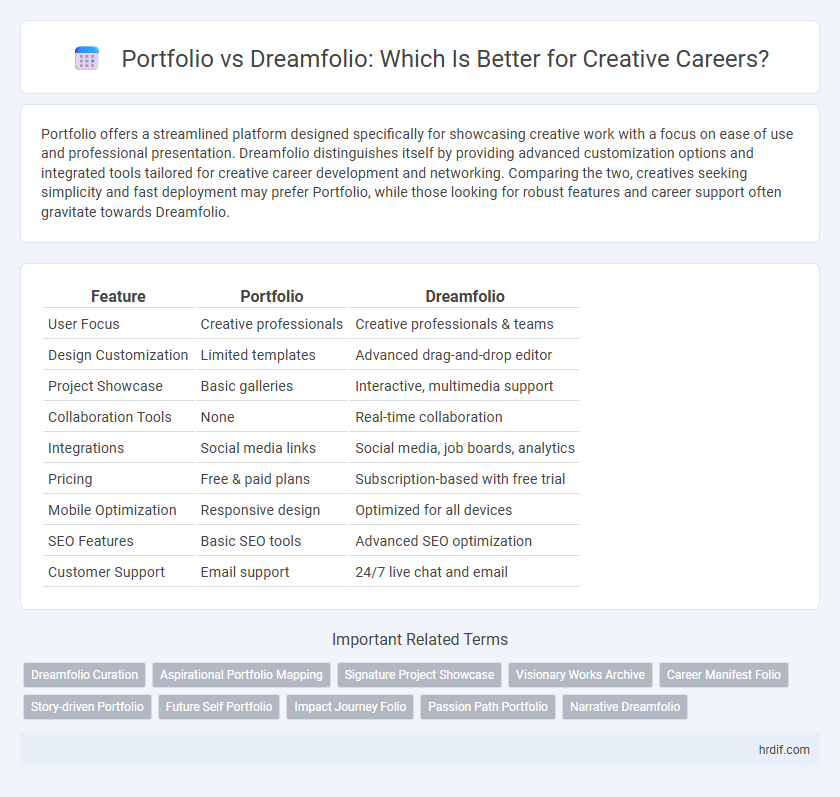 Portfolio vs Dreamfolio: Which Is Better for Creative Careers?

Portfolio offers a streamlined platform designed specifically for showcasing creative work with a focus on ease of use and professional presentation. Dreamfolio distinguishes itself by providing advanced customization options and integrated tools tailored for creative career development and networking. Comparing the two, creatives seeking simplicity and fast deployment may prefer Portfolio, while those looking for robust features and career support often gravitate towards Dreamfolio.

| Feature | Portfolio | Dreamfolio |
|---|---|---|
| User Focus | Creative professionals | Creative professionals & teams |
| Design Customization | Limited templates | Advanced drag-and-drop editor |
| Project Showcase | Basic galleries | Interactive, multimedia support |
| Collaboration Tools | None | Real-time collaboration |
| Integrations | Social media links | Social media, job boards, analytics |
| Pricing | Free & paid plans | Subscription-based with free trial |
| Mobile Optimization | Responsive design | Optimized for all devices |
| SEO Features | Basic SEO tools | Advanced SEO optimization |
| Customer Support | Email support | 24/7 live chat and email |

Important Related Terms

Dreamfolio Curation
Aspirational Portfolio Mapping
Signature Project Showcase
Visionary Works Archive
Career Manifest Folio
Story-driven Portfolio
Future Self Portfolio
Impact Journey Folio
Passion Path Portfolio
Narrative Dreamfolio

hrdif.com