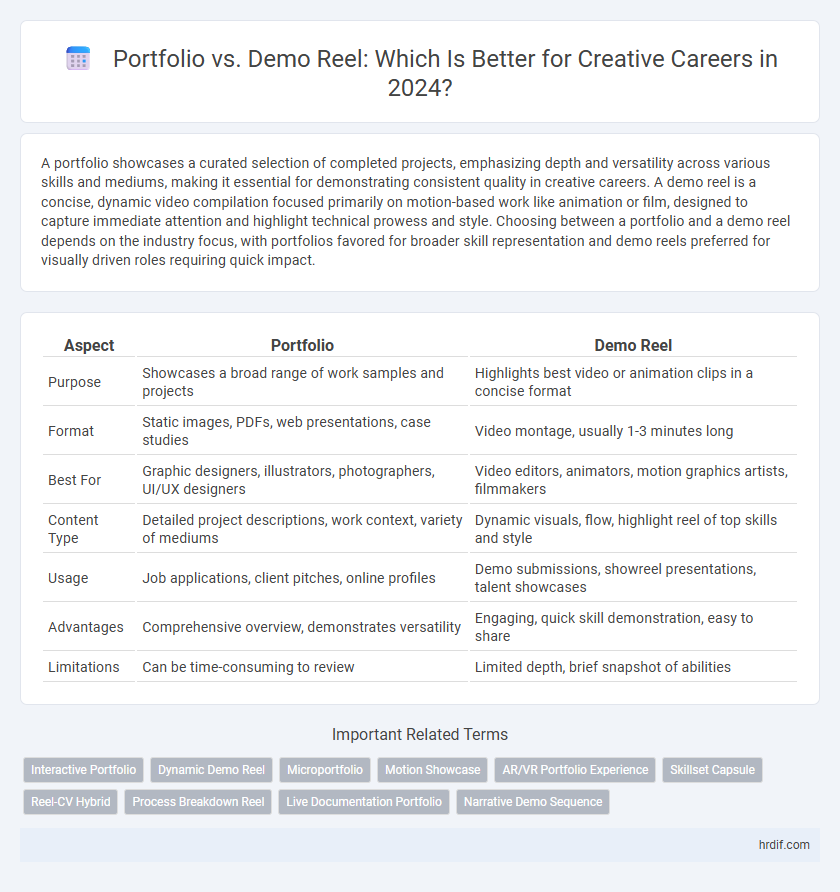 Portfolio vs. Demo Reel: Which Is Better for Creative Careers in 2024?

A portfolio showcases a curated selection of completed projects, emphasizing depth and versatility across various skills and mediums, making it essential for demonstrating consistent quality in creative careers. A demo reel is a concise, dynamic video compilation focused primarily on motion-based work like animation or film, designed to capture immediate attention and highlight technical prowess and style. Choosing between a portfolio and a demo reel depends on the industry focus, with portfolios favored for broader skill representation and demo reels preferred for visually driven roles requiring quick impact.

| Aspect | Portfolio | Demo Reel |
|---|---|---|
| Purpose | Showcases a broad range of work samples and projects | Highlights best video or animation clips in a concise format |
| Format | Static images, PDFs, web presentations, case studies | Video montage, usually 1-3 minutes long |
| Best For | Graphic designers, illustrators, photographers, UI/UX designers | Video editors, animators, motion graphics artists, filmmakers |
| Content Type | Detailed project descriptions, work context, variety of mediums | Dynamic visuals, flow, highlight reel of top skills and style |
| Usage | Job applications, client pitches, online profiles | Demo submissions, showreel presentations, talent showcases |
| Advantages | Comprehensive overview, demonstrates versatility | Engaging, quick skill demonstration, easy to share |
| Limitations | Can be time-consuming to review | Limited depth, brief snapshot of abilities |

Important Related Terms

Interactive Portfolio
Dynamic Demo Reel
Microportfolio
Motion Showcase
AR/VR Portfolio Experience
Skillset Capsule
Reel-CV Hybrid
Process Breakdown Reel
Live Documentation Portfolio
Narrative Demo Sequence

hrdif.com