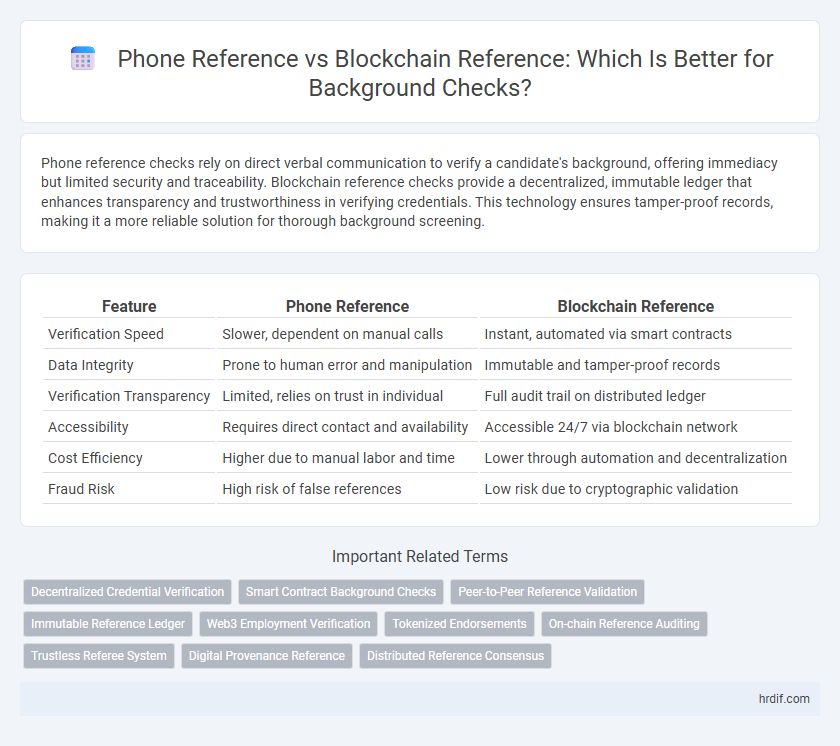 Phone Reference vs Blockchain Reference: Which Is Better for Background Checks?

Phone reference checks rely on direct verbal communication to verify a candidate's background, offering immediacy but limited security and traceability. Blockchain reference checks provide a decentralized, immutable ledger that enhances transparency and trustworthiness in verifying credentials. This technology ensures tamper-proof records, making it a more reliable solution for thorough background screening.

| Feature | Phone Reference | Blockchain Reference |
|---|---|---|
| Verification Speed | Slower, dependent on manual calls | Instant, automated via smart contracts |
| Data Integrity | Prone to human error and manipulation | Immutable and tamper-proof records |
| Verification Transparency | Limited, relies on trust in individual | Full audit trail on distributed ledger |
| Accessibility | Requires direct contact and availability | Accessible 24/7 via blockchain network |
| Cost Efficiency | Higher due to manual labor and time | Lower through automation and decentralization |
| Fraud Risk | High risk of false references | Low risk due to cryptographic validation |

Important Related Terms

Decentralized Credential Verification
Smart Contract Background Checks
Peer-to-Peer Reference Validation
Immutable Reference Ledger
Web3 Employment Verification
Tokenized Endorsements
On-chain Reference Auditing
Trustless Referee System
Digital Provenance Reference
Distributed Reference Consensus

hrdif.com