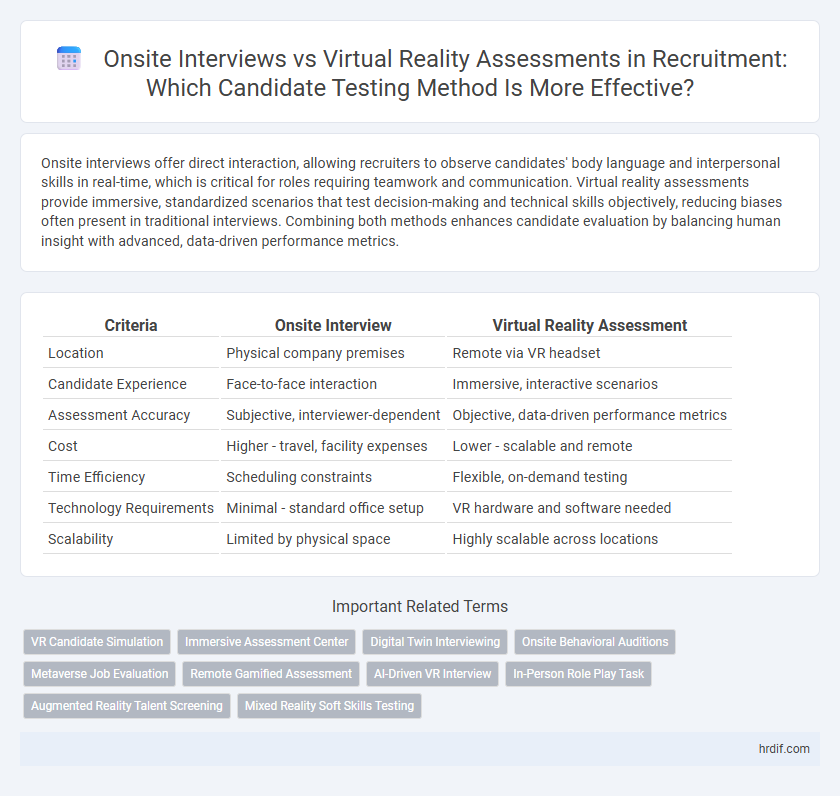 Onsite Interviews vs Virtual Reality Assessments in Recruitment: Which Candidate Testing Method Is More Effective?

Onsite interviews offer direct interaction, allowing recruiters to observe candidates' body language and interpersonal skills in real-time, which is critical for roles requiring teamwork and communication. Virtual reality assessments provide immersive, standardized scenarios that test decision-making and technical skills objectively, reducing biases often present in traditional interviews. Combining both methods enhances candidate evaluation by balancing human insight with advanced, data-driven performance metrics.

| Criteria | Onsite Interview | Virtual Reality Assessment |
|---|---|---|
| Location | Physical company premises | Remote via VR headset |
| Candidate Experience | Face-to-face interaction | Immersive, interactive scenarios |
| Assessment Accuracy | Subjective, interviewer-dependent | Objective, data-driven performance metrics |
| Cost | Higher - travel, facility expenses | Lower - scalable and remote |
| Time Efficiency | Scheduling constraints | Flexible, on-demand testing |
| Technology Requirements | Minimal - standard office setup | VR hardware and software needed |
| Scalability | Limited by physical space | Highly scalable across locations |

Important Related Terms

VR Candidate Simulation
Immersive Assessment Center
Digital Twin Interviewing
Onsite Behavioral Auditions
Metaverse Job Evaluation
Remote Gamified Assessment
AI-Driven VR Interview
In-Person Role Play Task
Augmented Reality Talent Screening
Mixed Reality Soft Skills Testing

hrdif.com